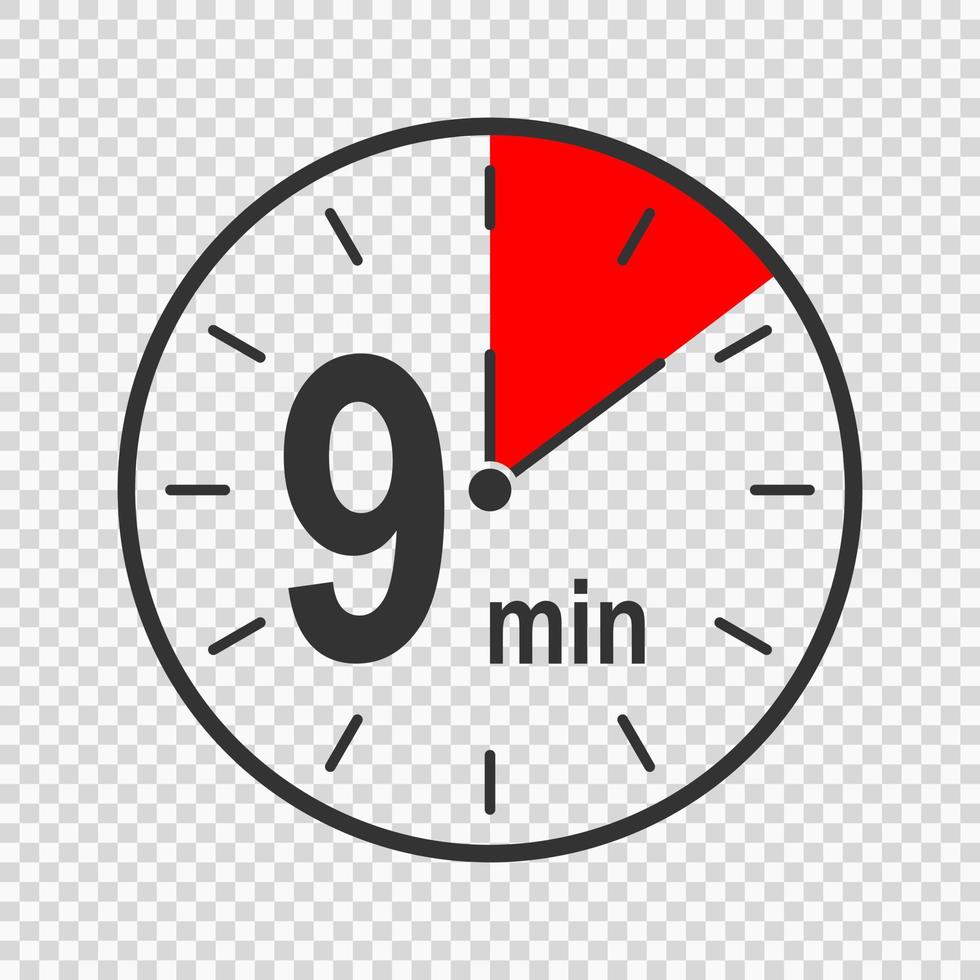 9 min