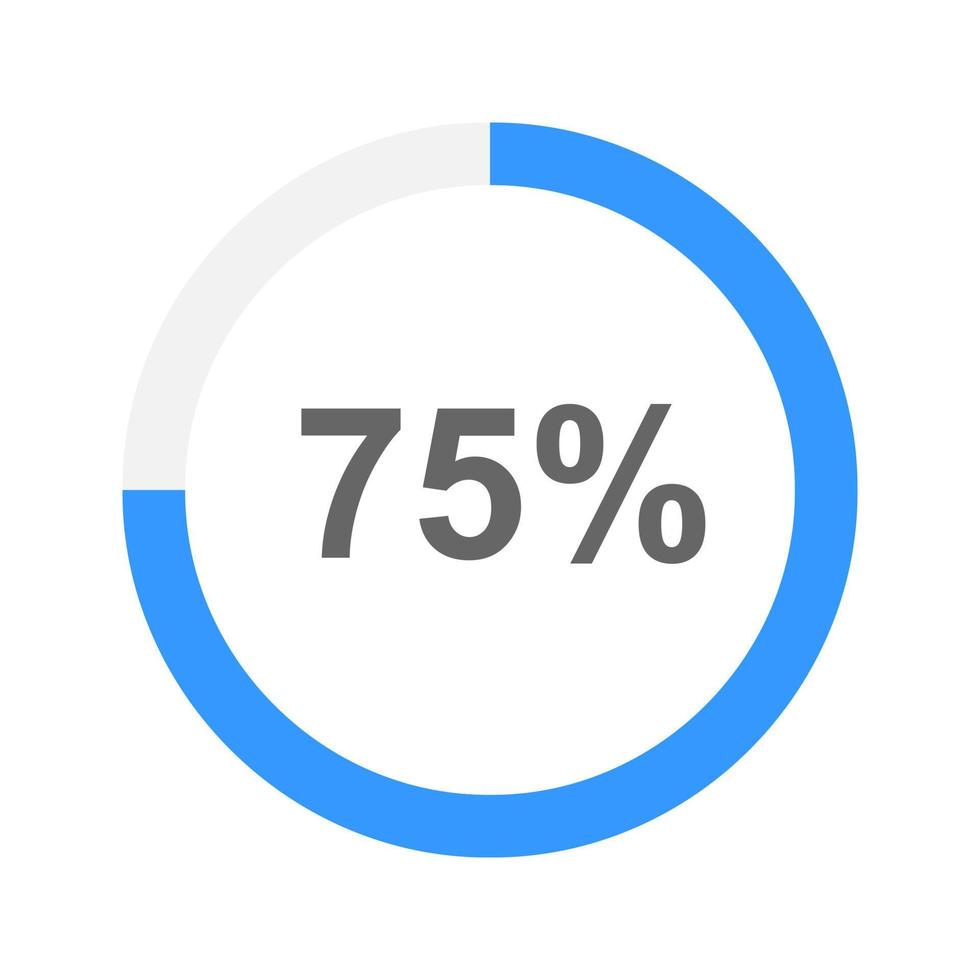 75%