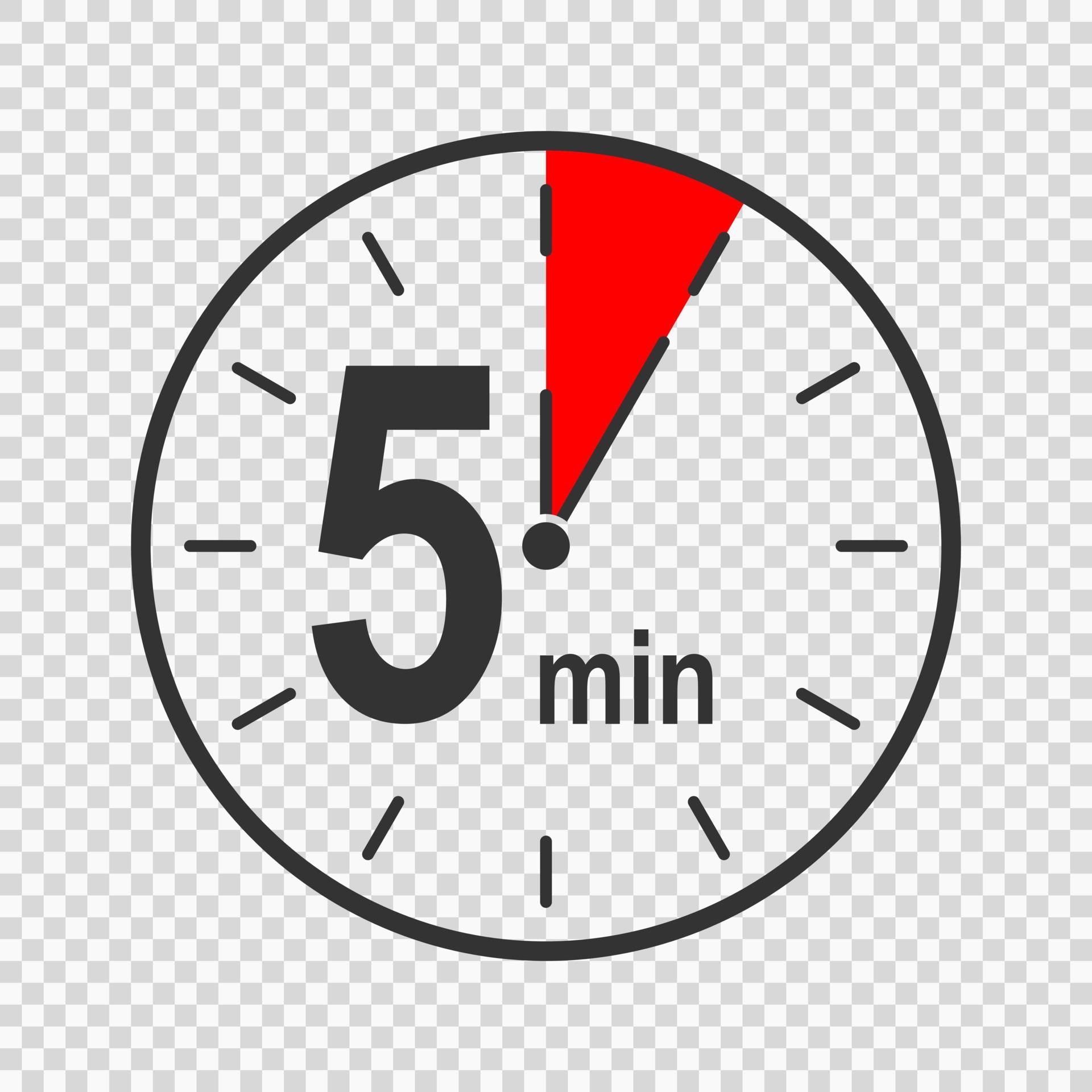 5 min