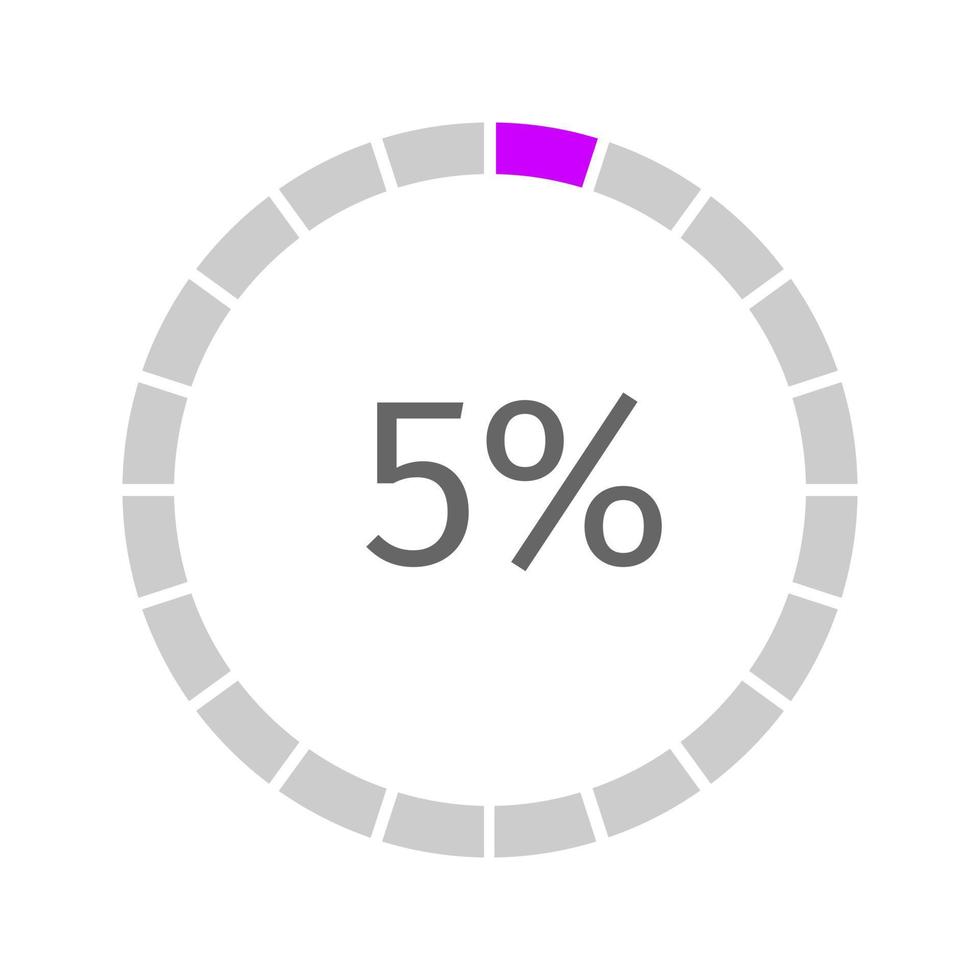 5%