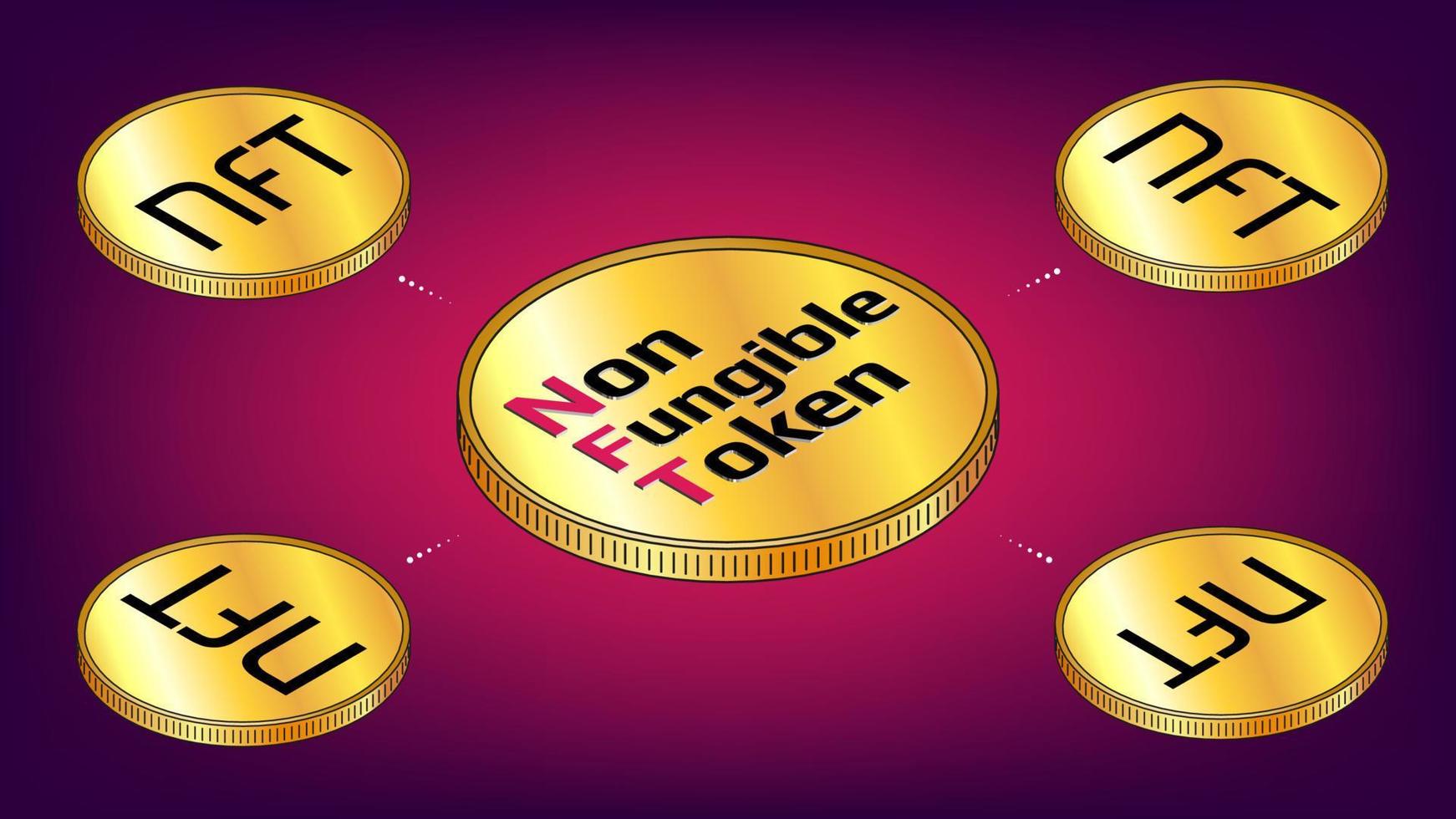 NFT

NFT

Non Fungible Token

NFT

NFT