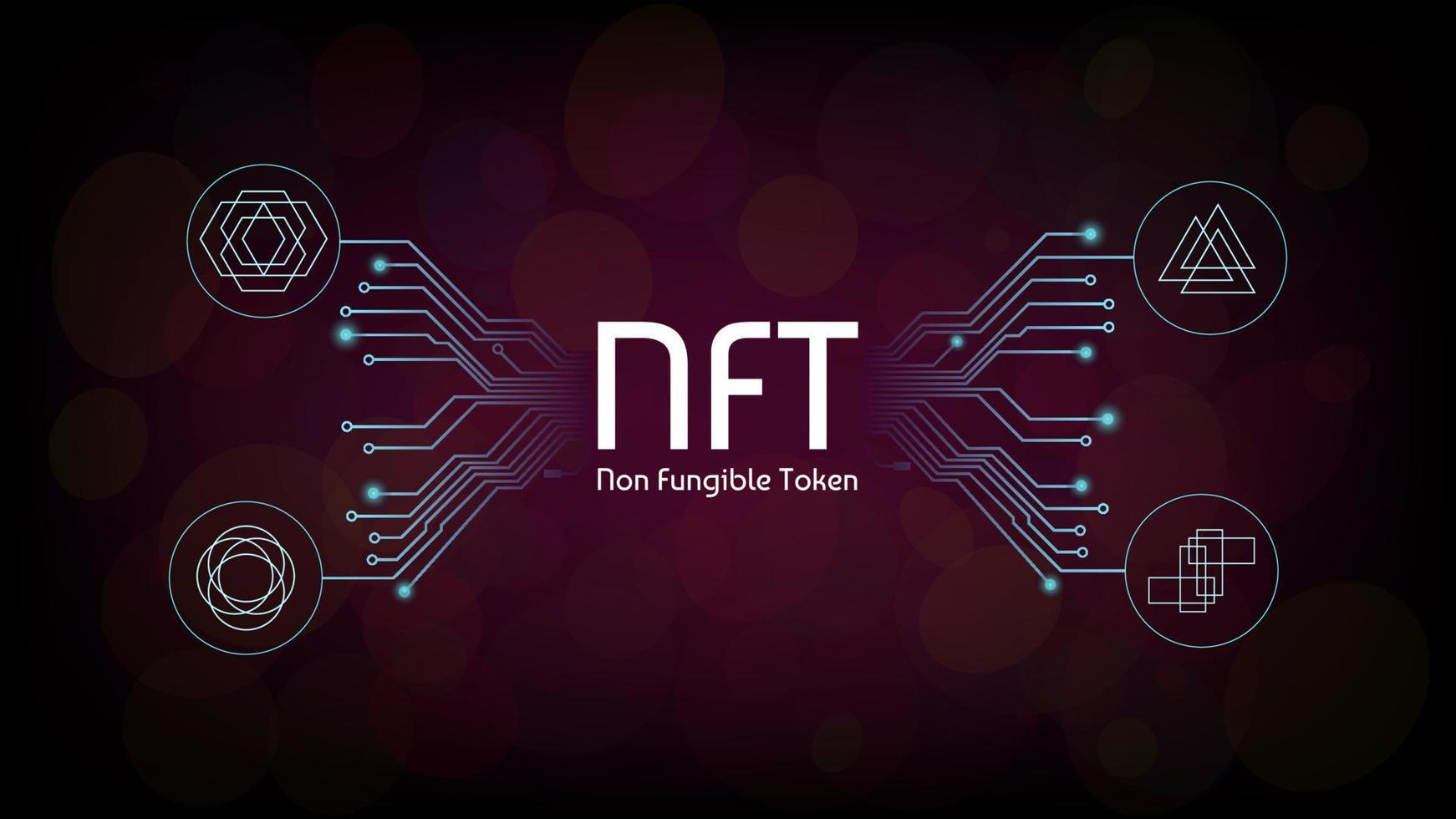 NFT
Non Fungible Token