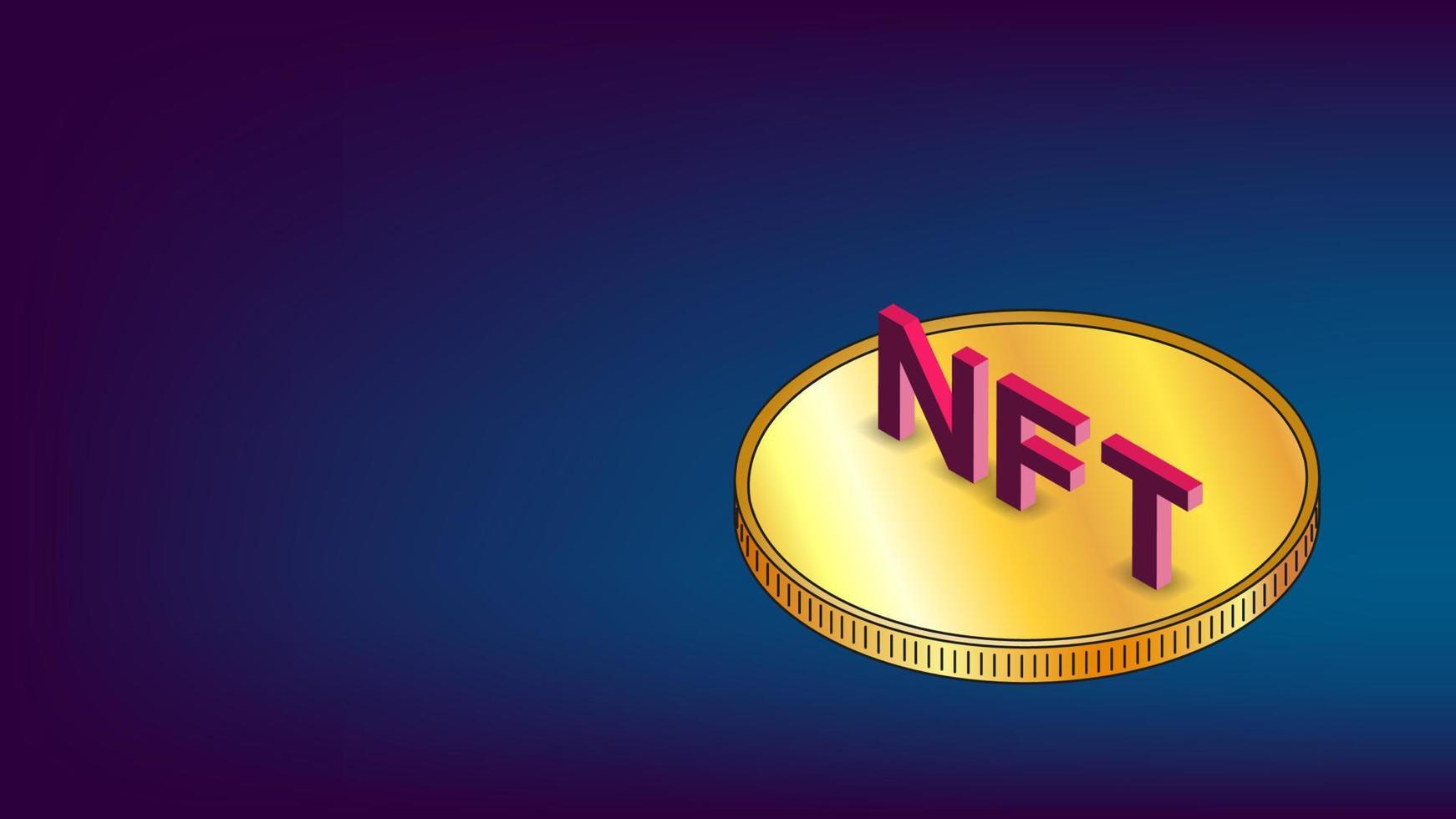 NFT