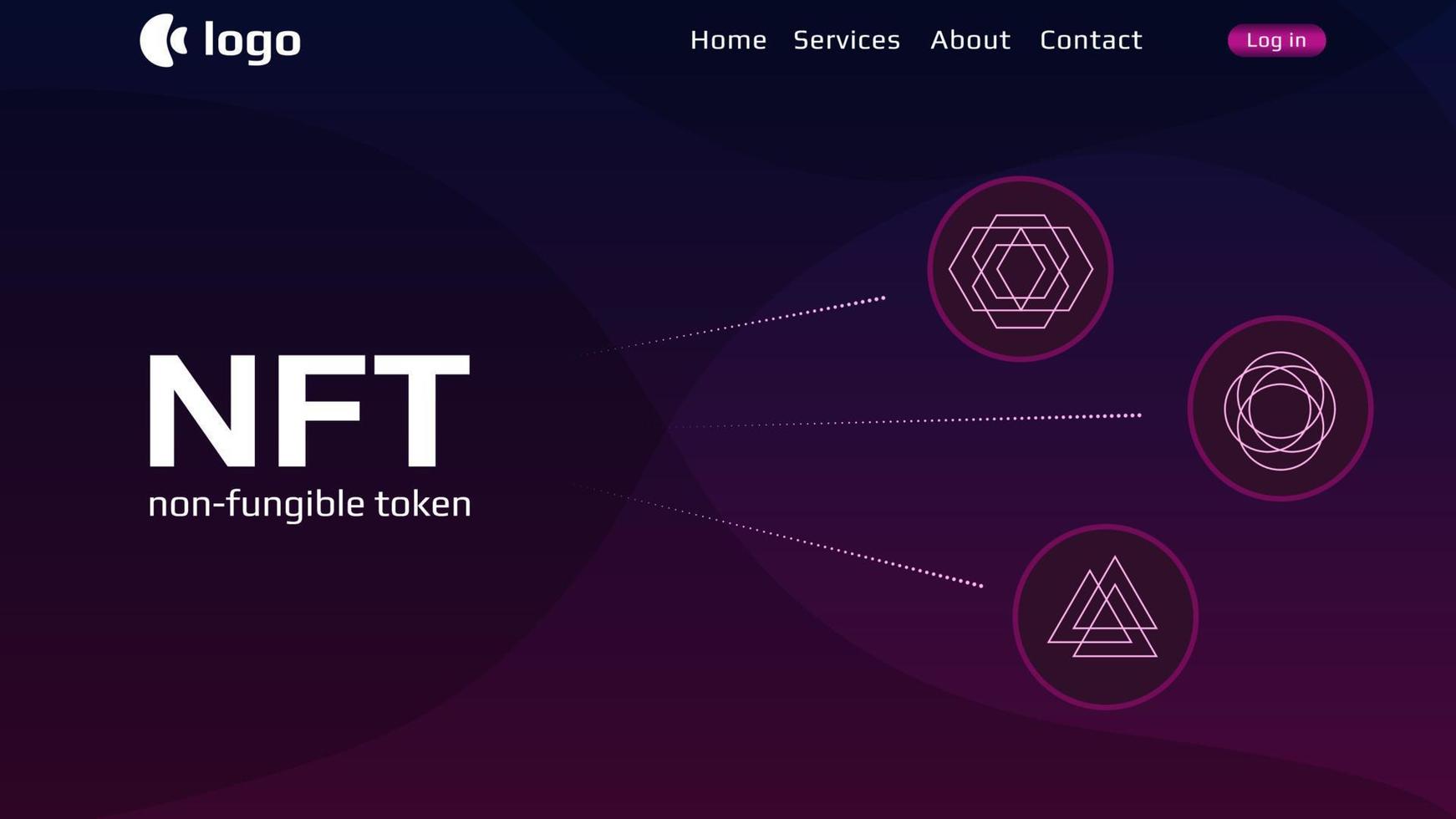 logo

Home Services About Contact Log in

NFT
non-fungible token