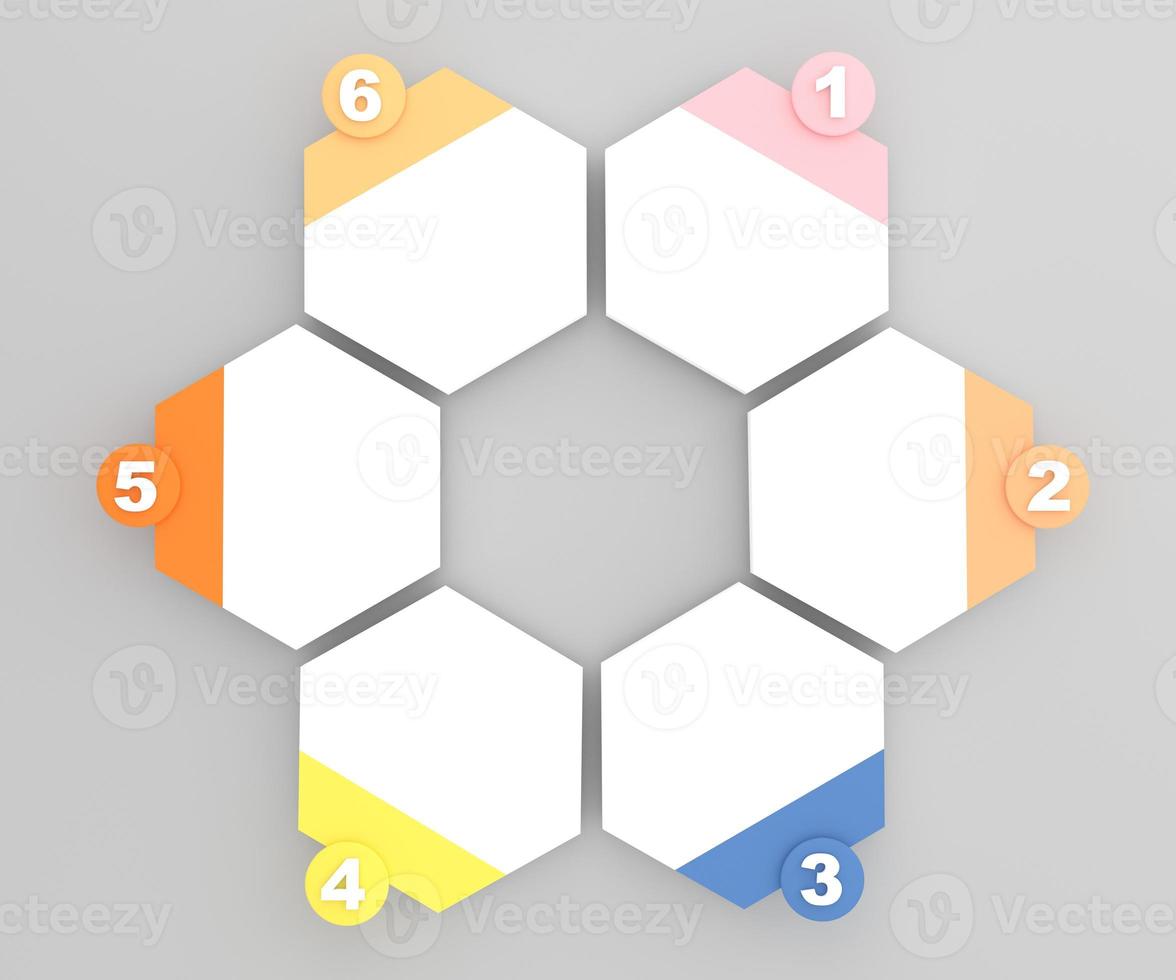 6
1
5
2
4
3
Vecteezy