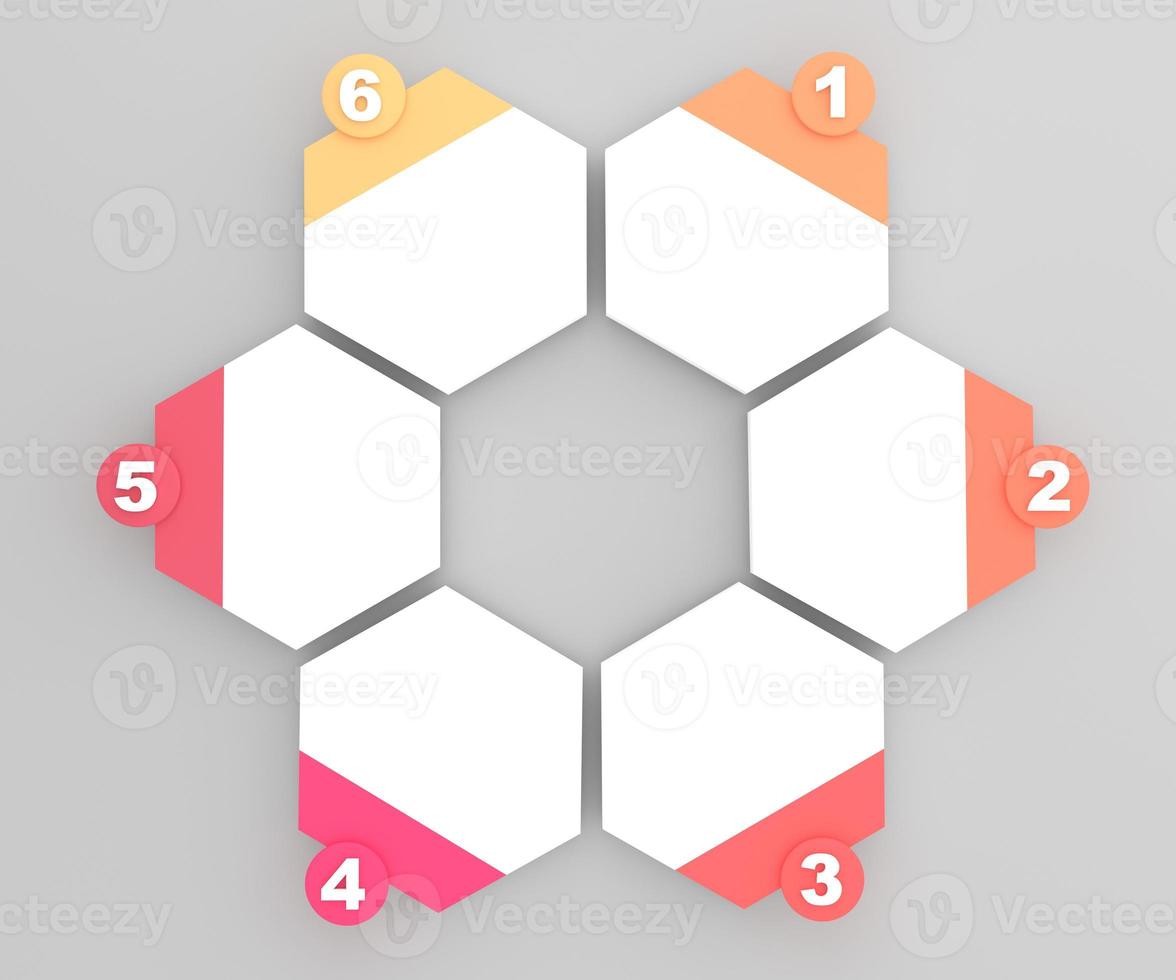 6
1
5
2
4
3
Vecteezy