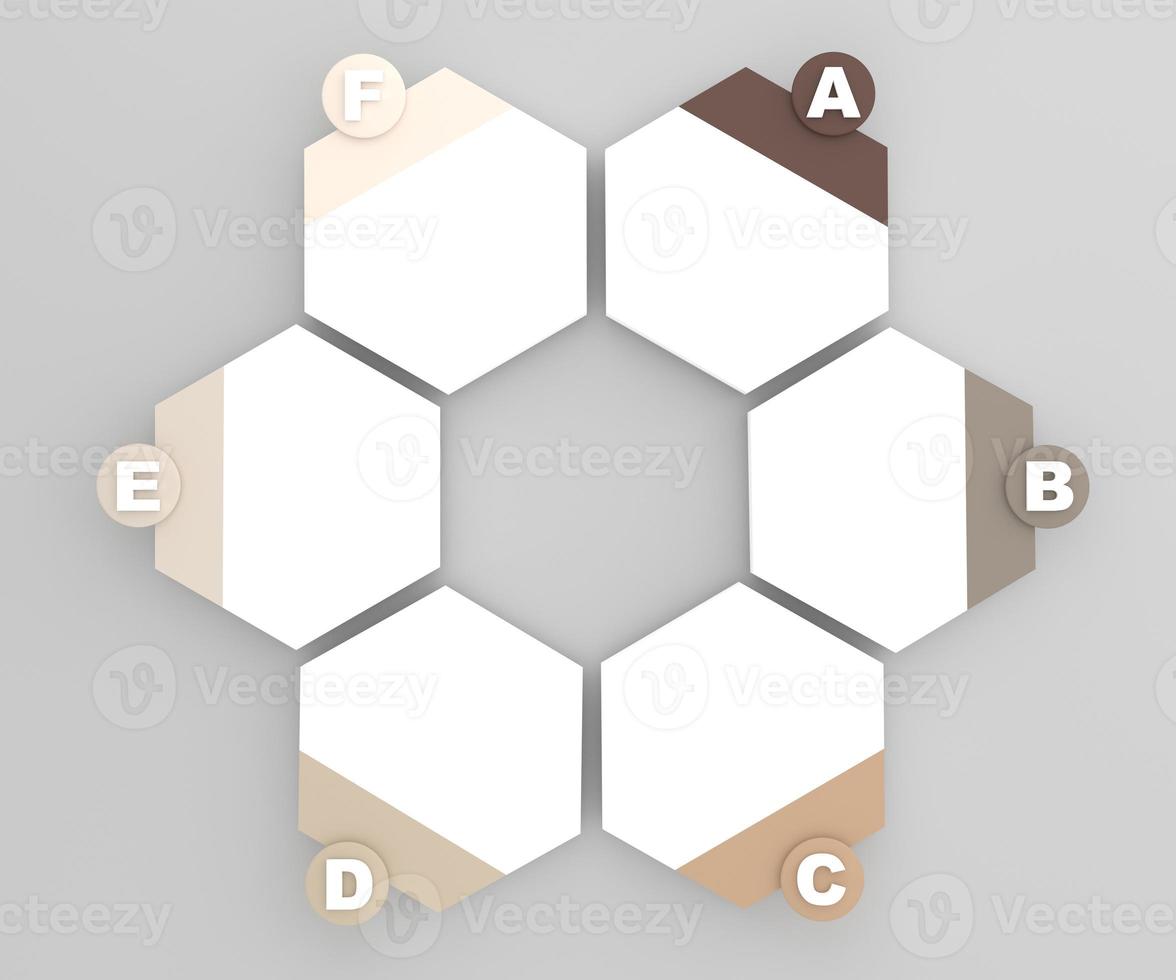 F

A

E

B

D

C

Vecteezy