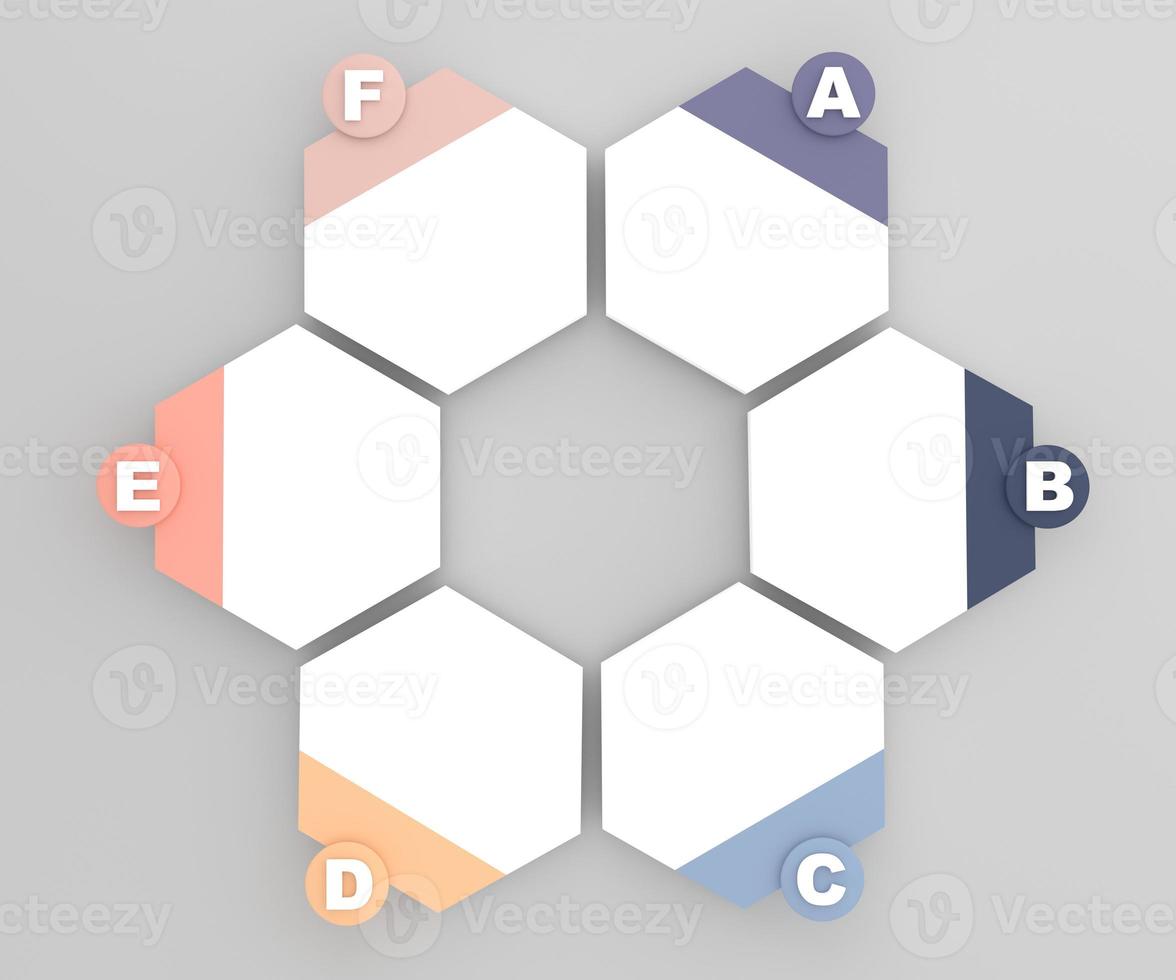 F
A
E
B
D
C

Vecteezy