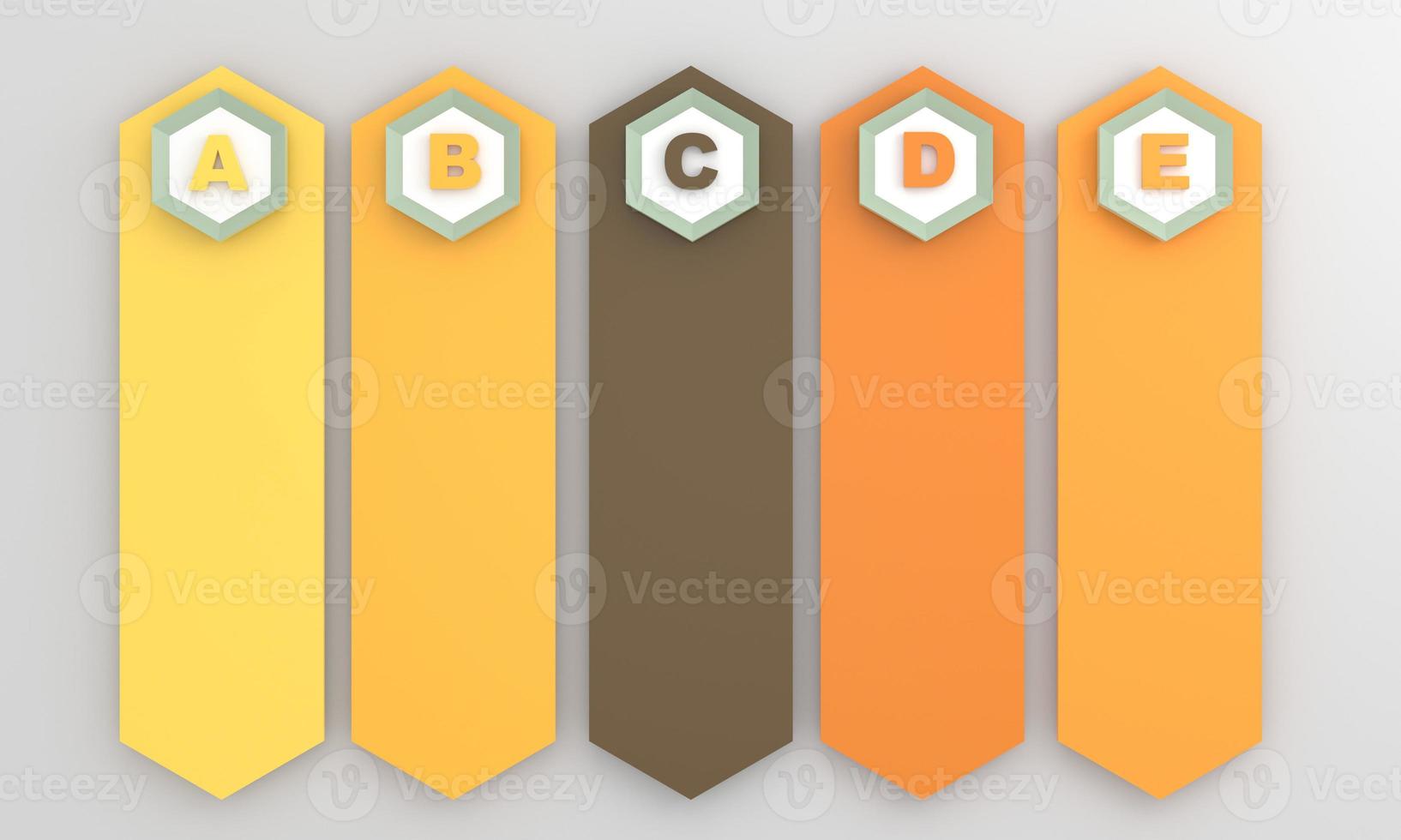 A

B

C

D

E

Vecteezy