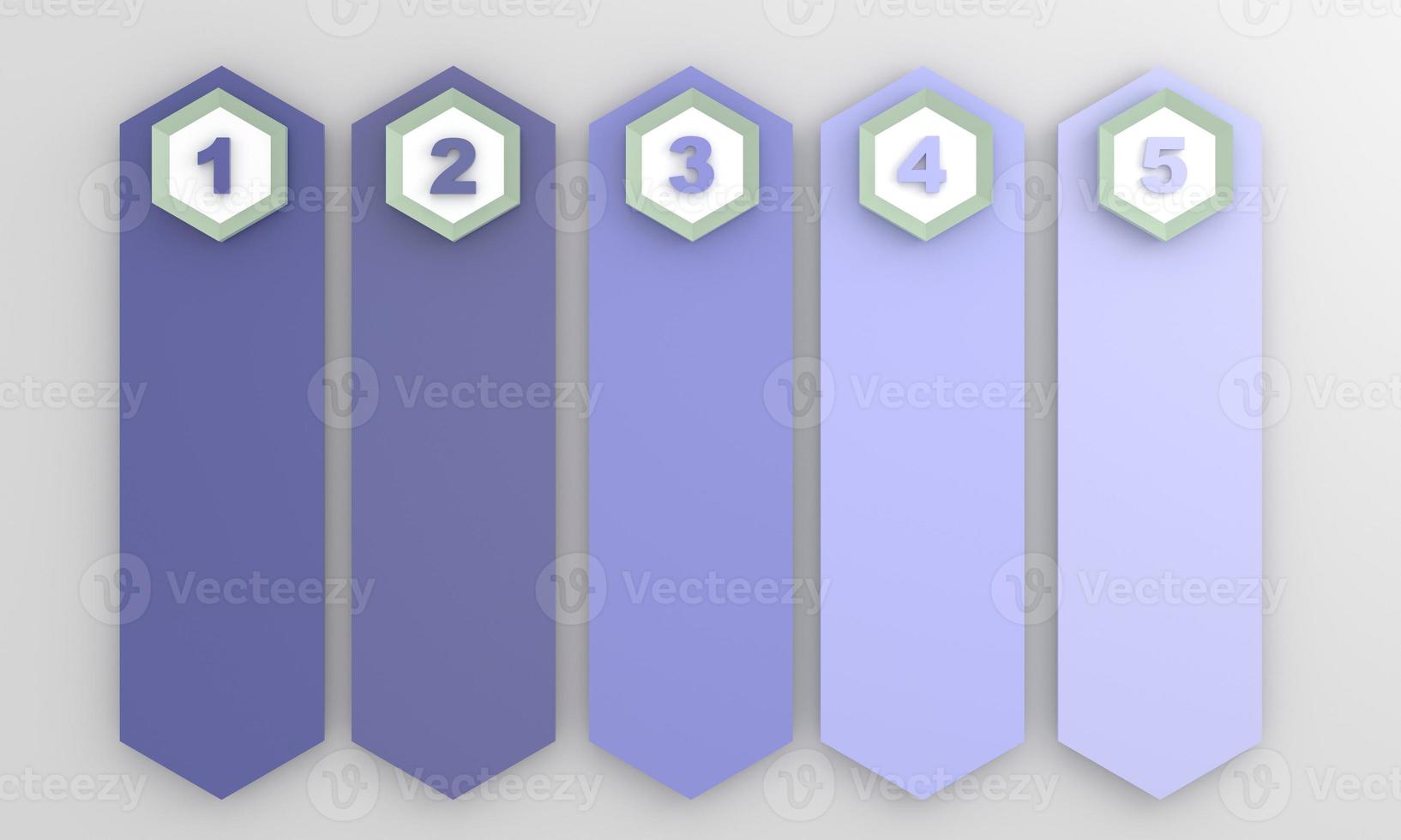 1

2

3

4

5

Vecteezy