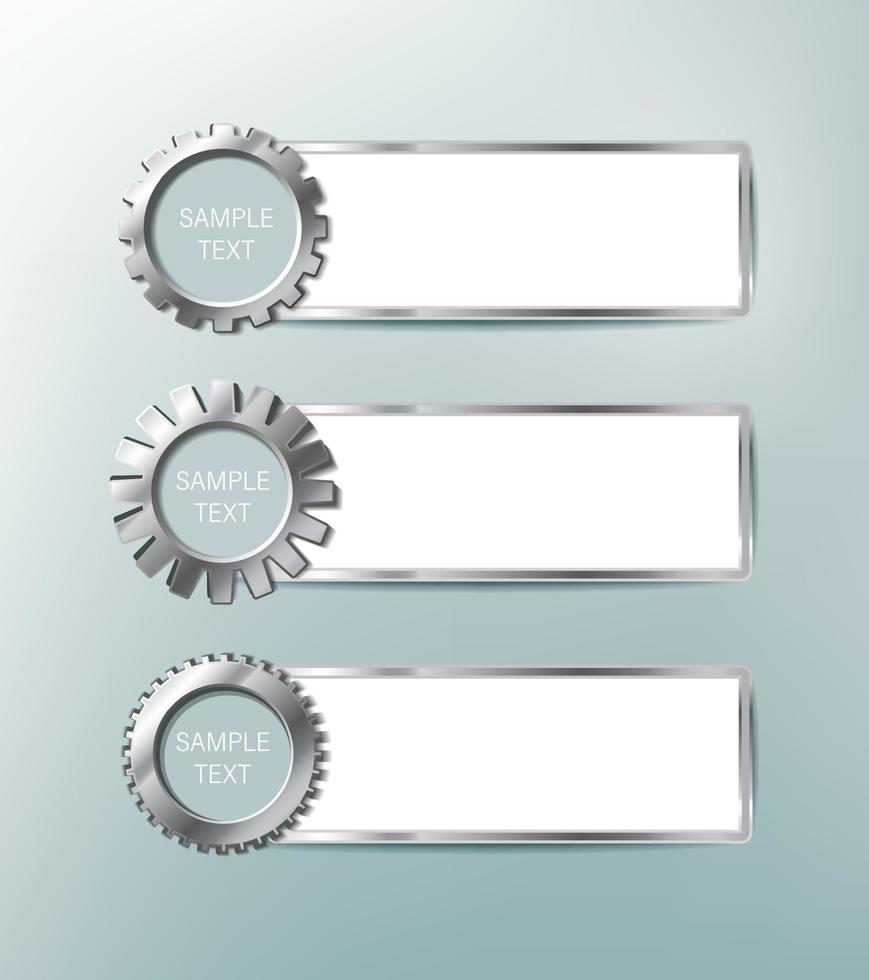 SAMPLE TEXT

SAMPLE TEXT

SAMPLE TEXT