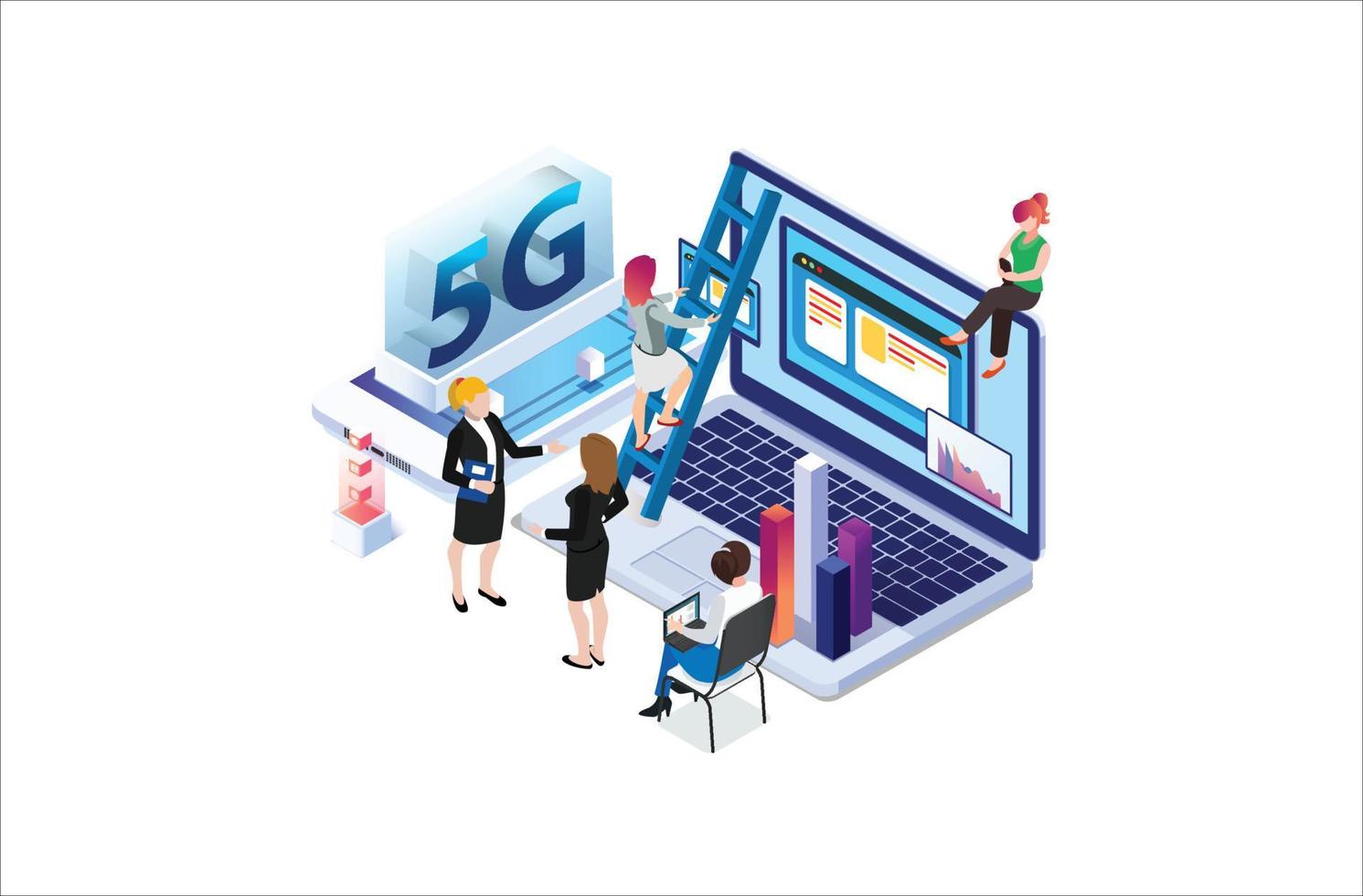 5G