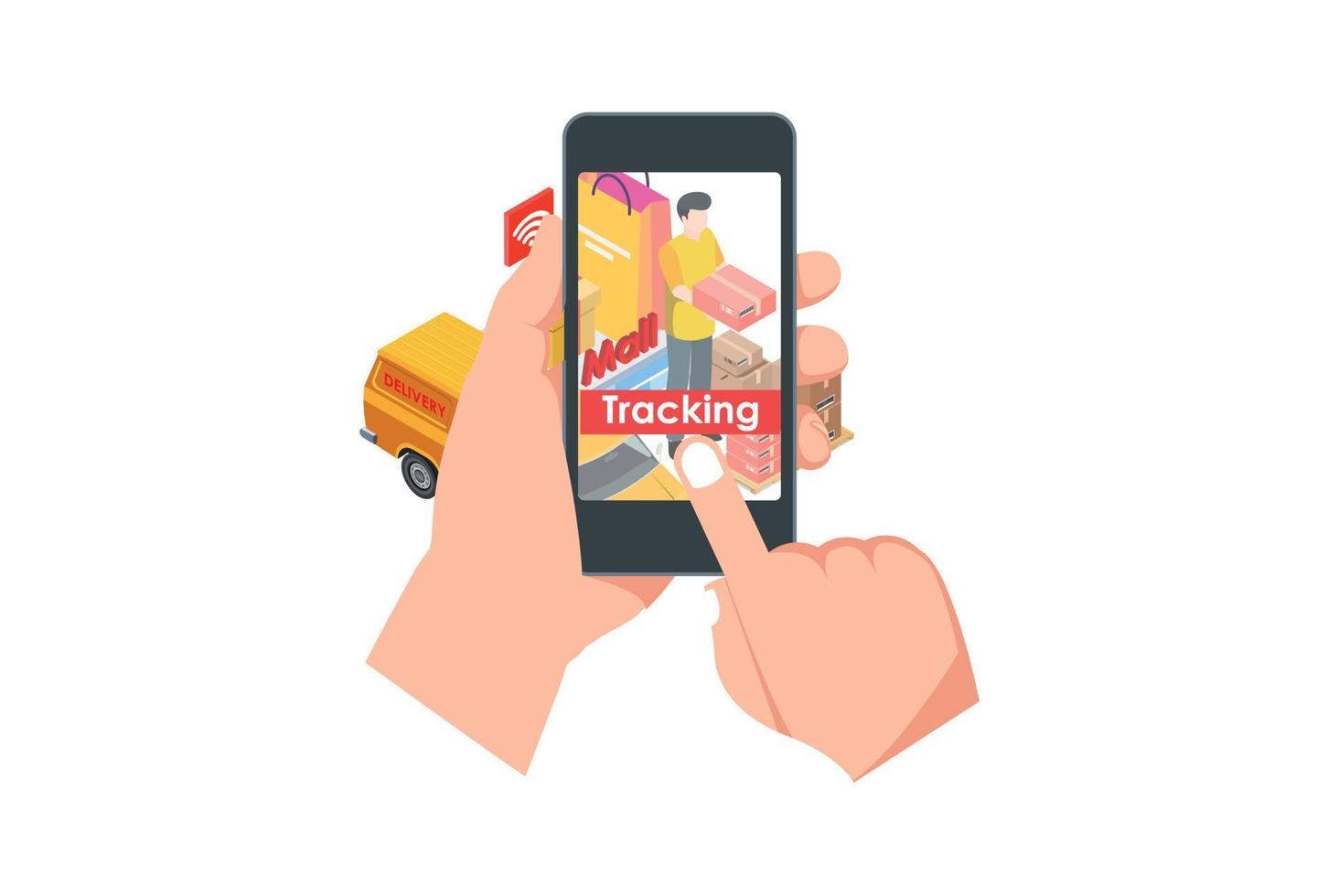 DELIVERY

Mall

Tracking