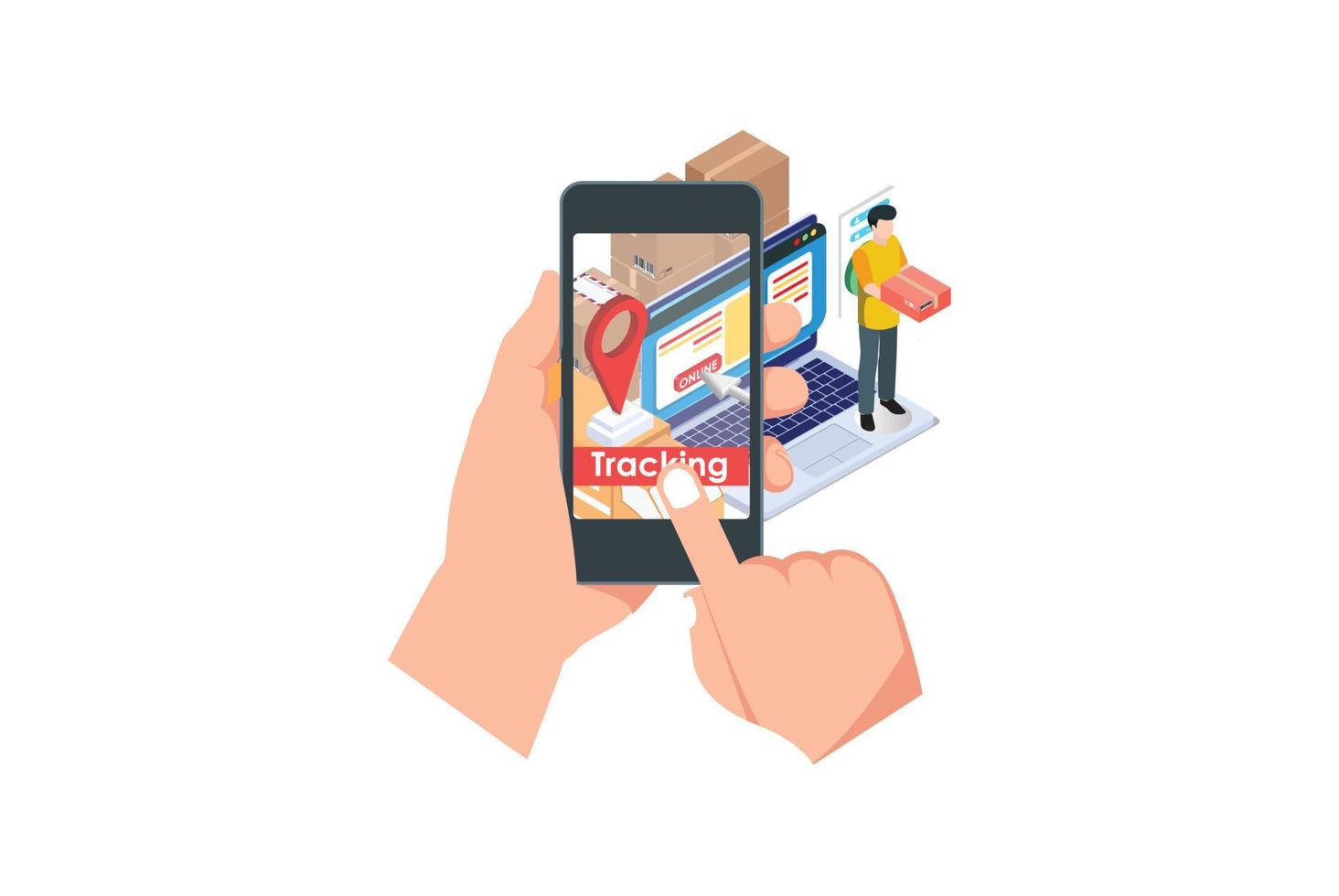 ONLINE

Tracking