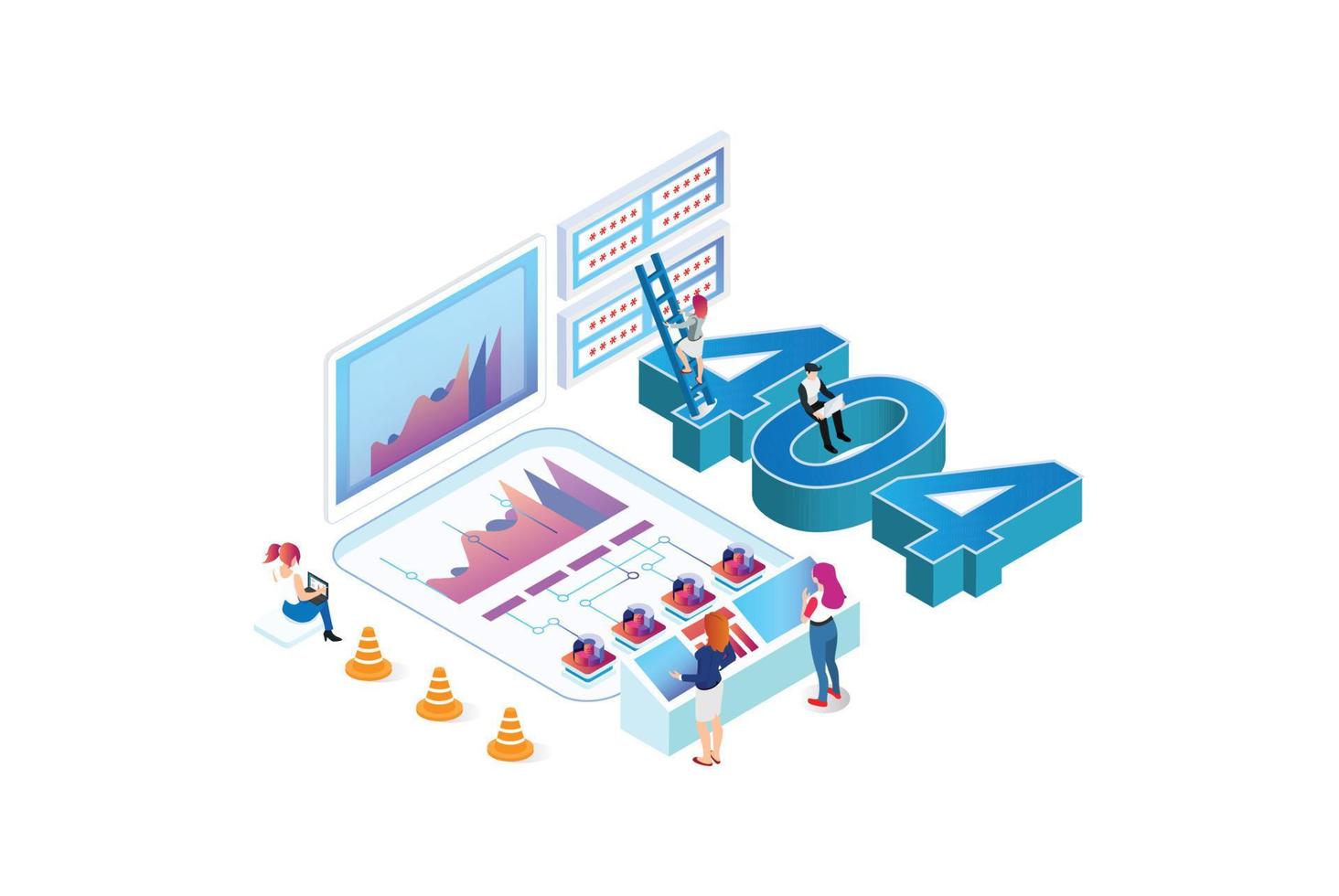 404