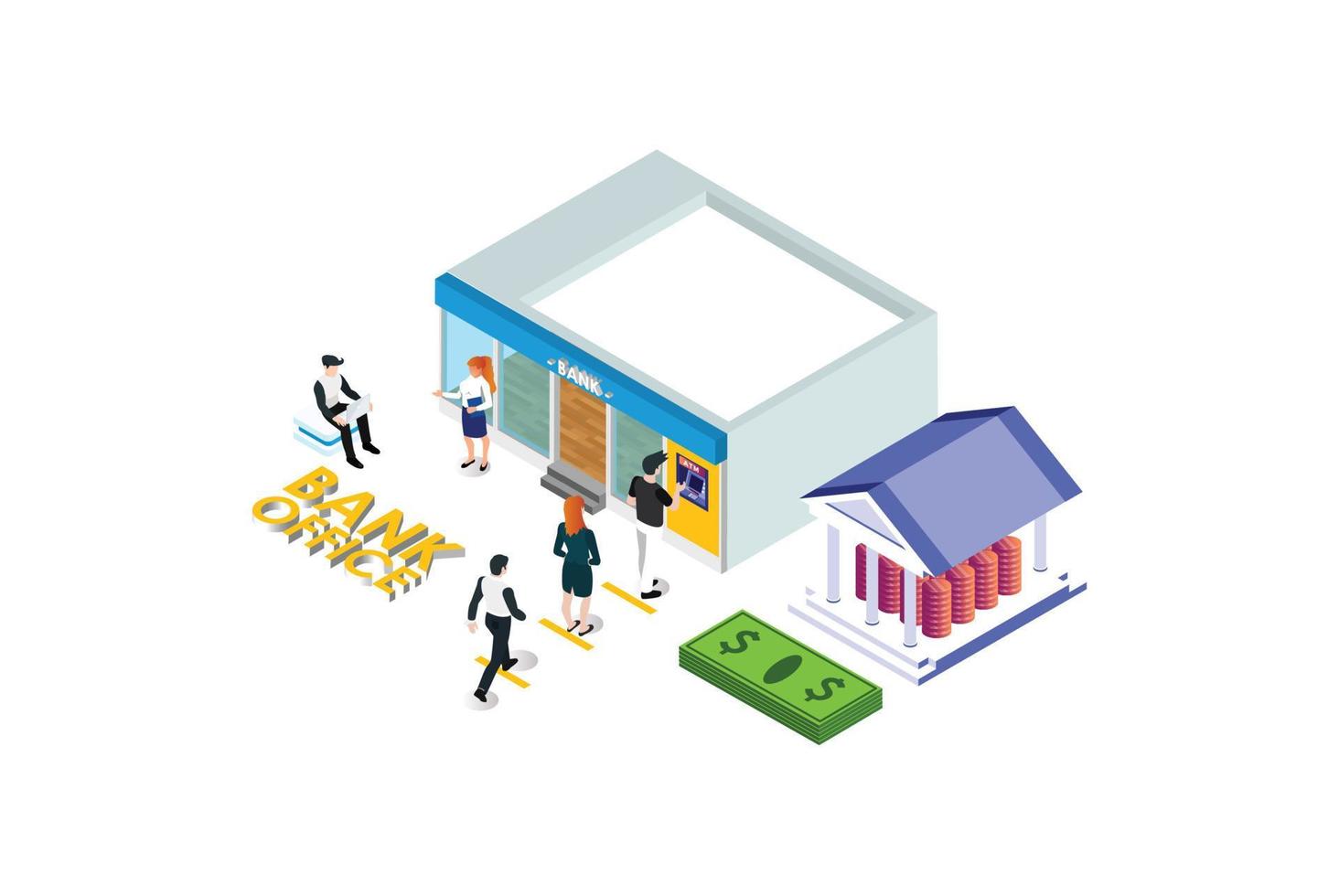 BANK
ATM
BANK
OFFICE
$
$