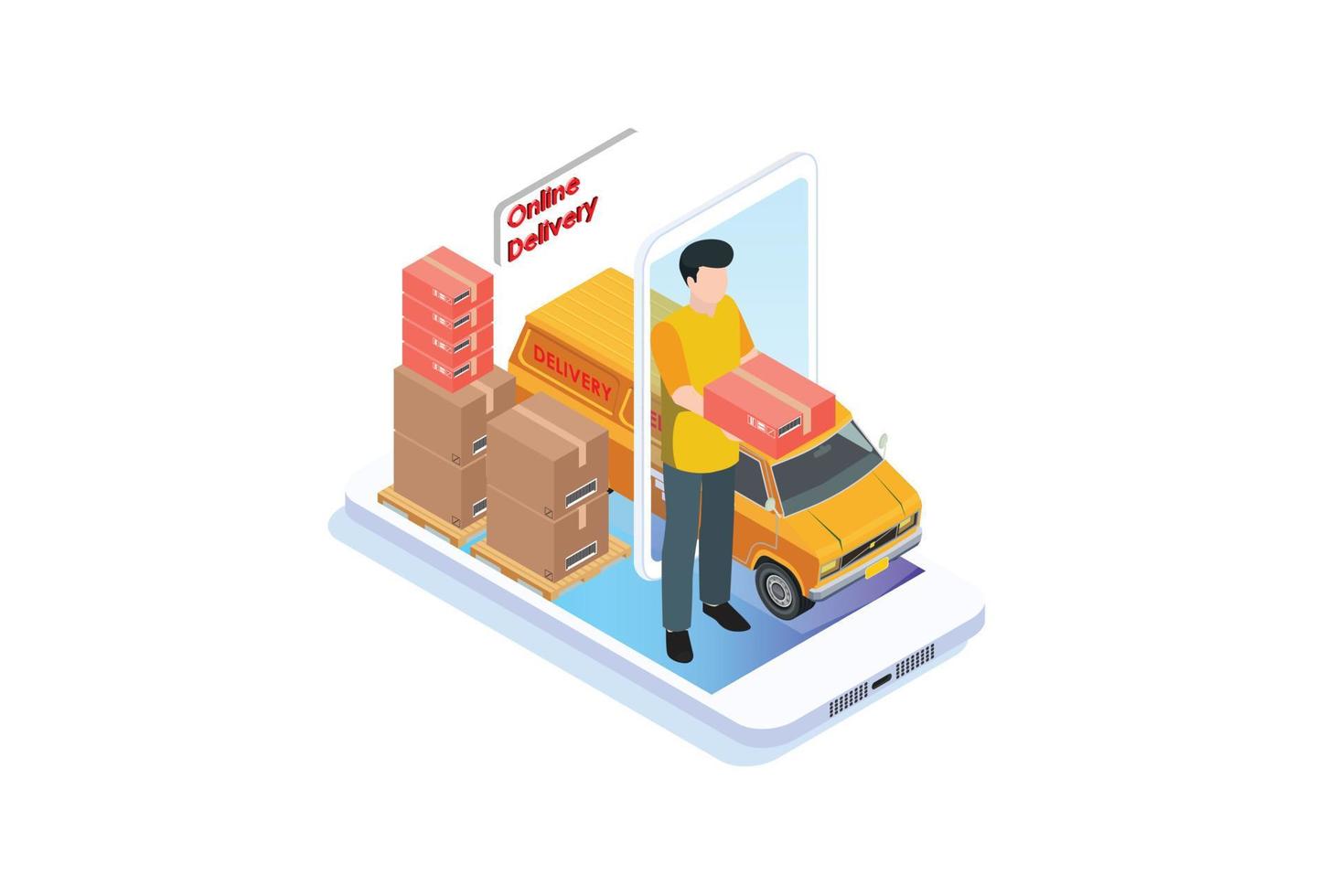 Online Delivery

DELIVERY