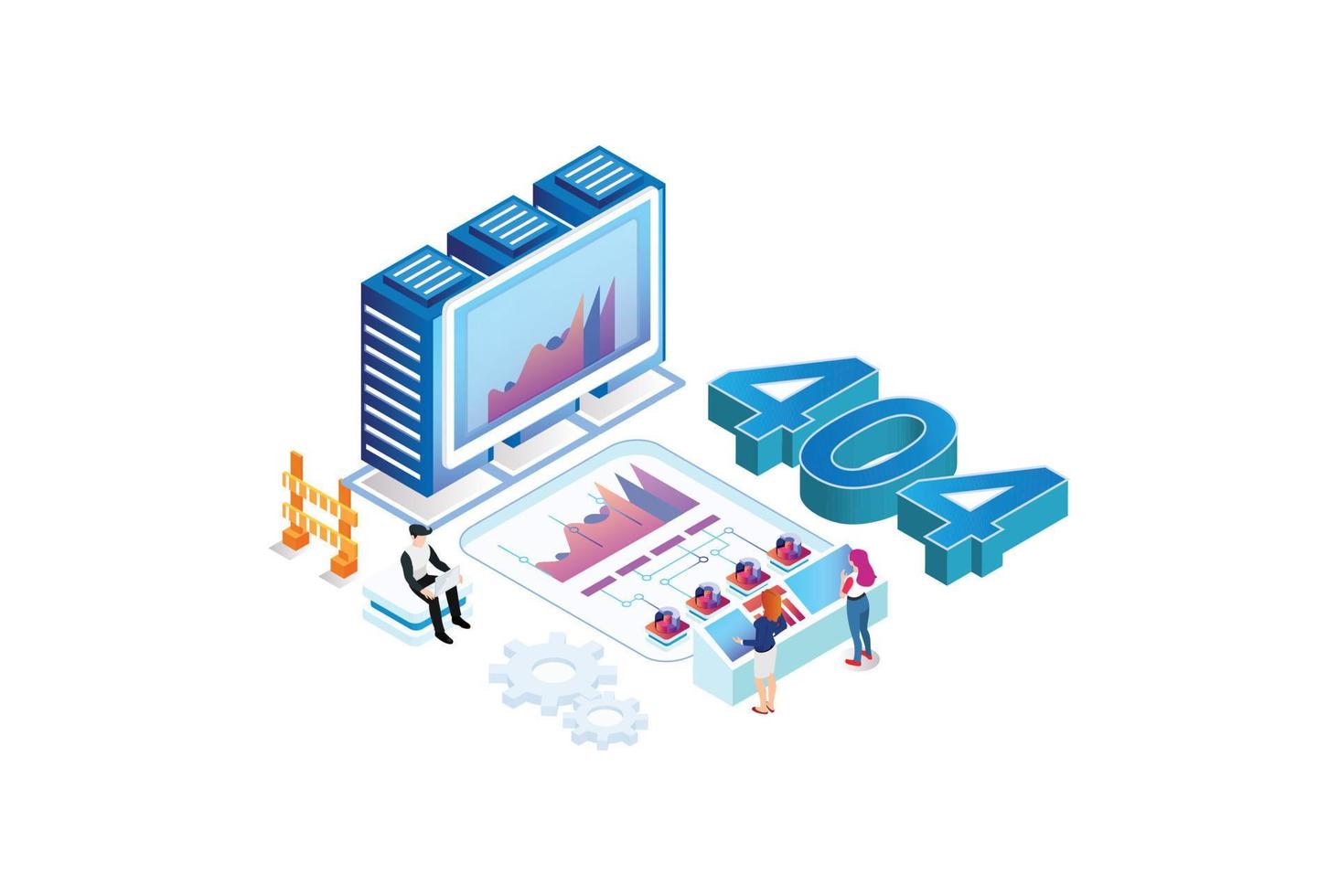 404