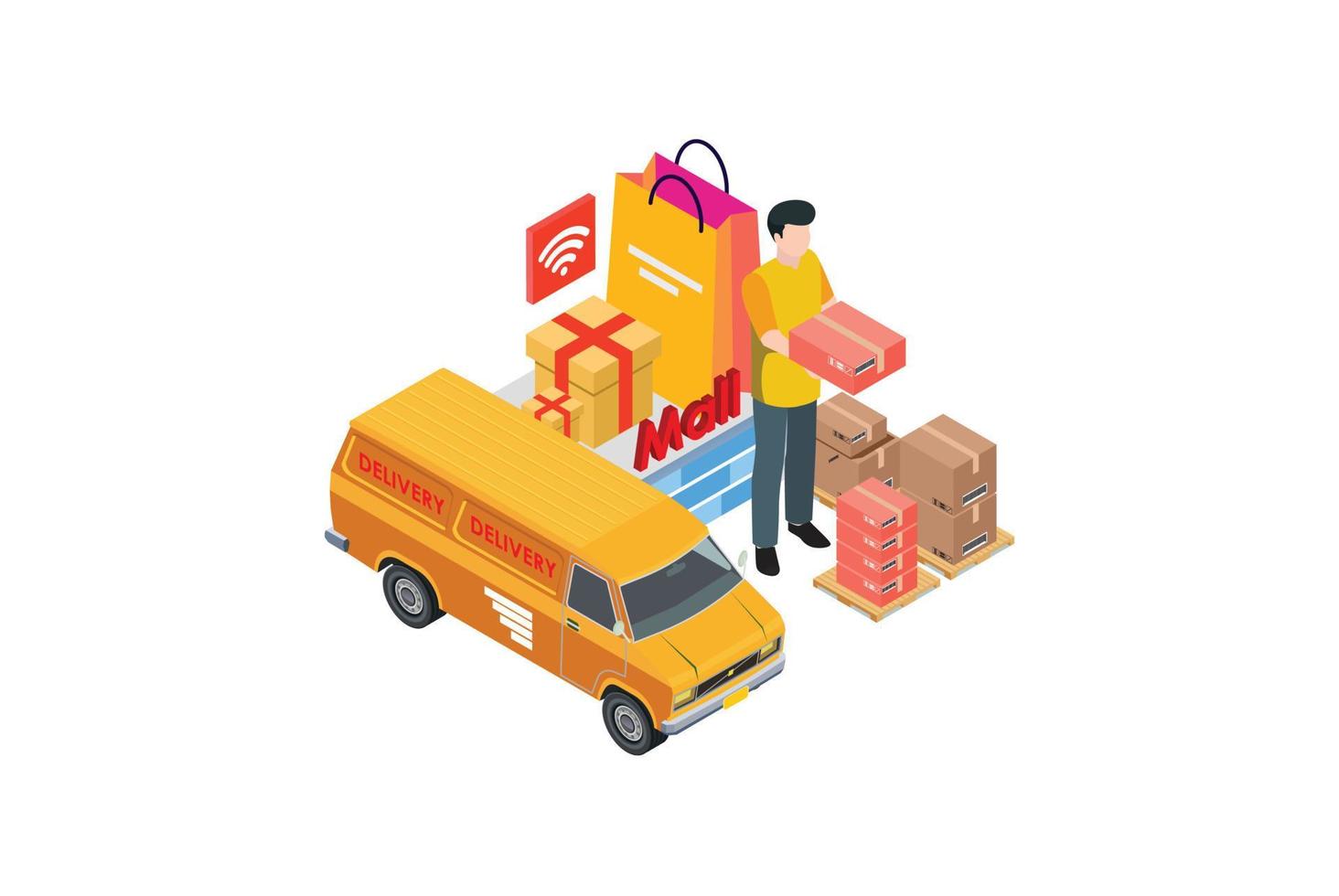 Mall

DELIVERY

DELIVERY