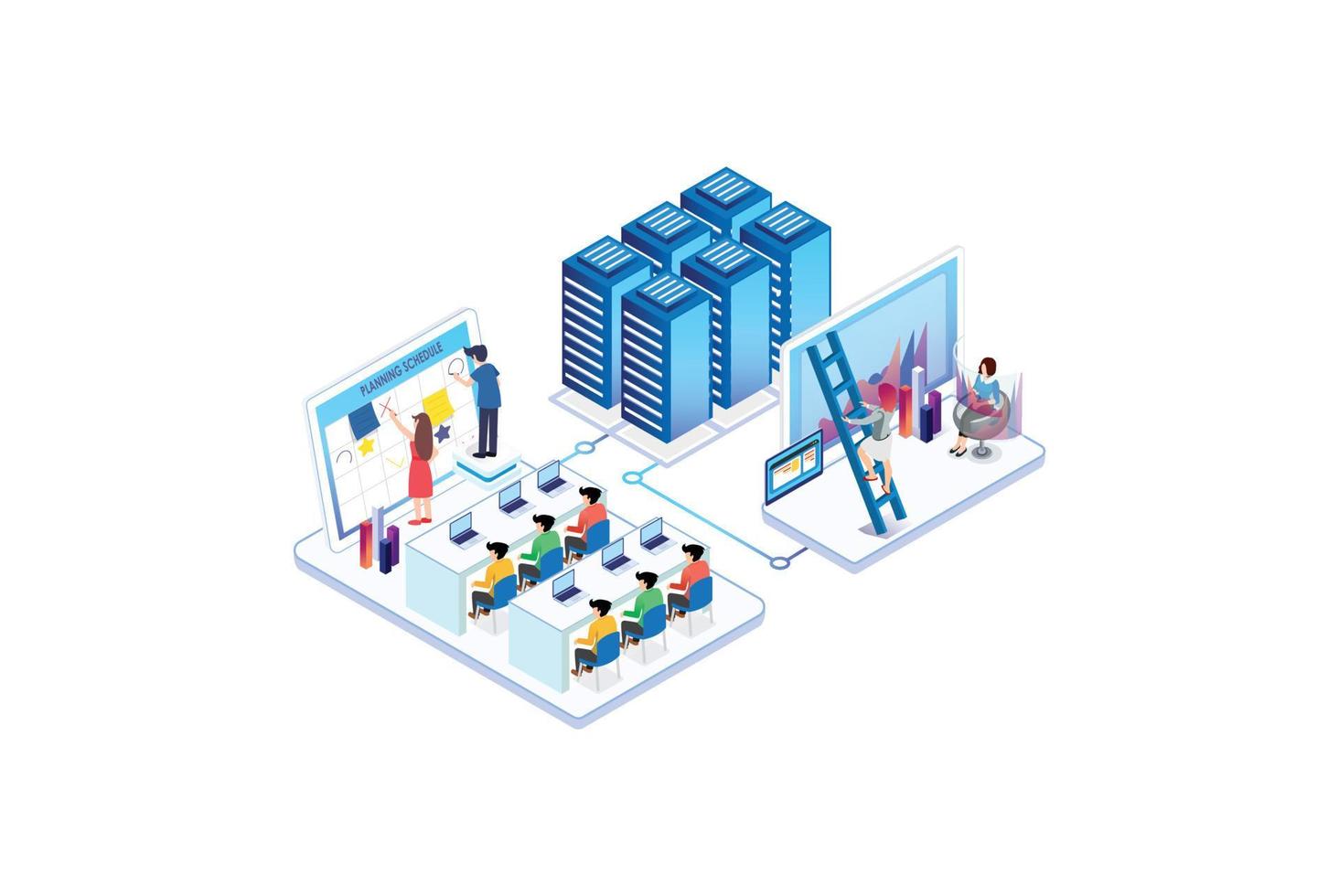 PLANNING SCHEDULE