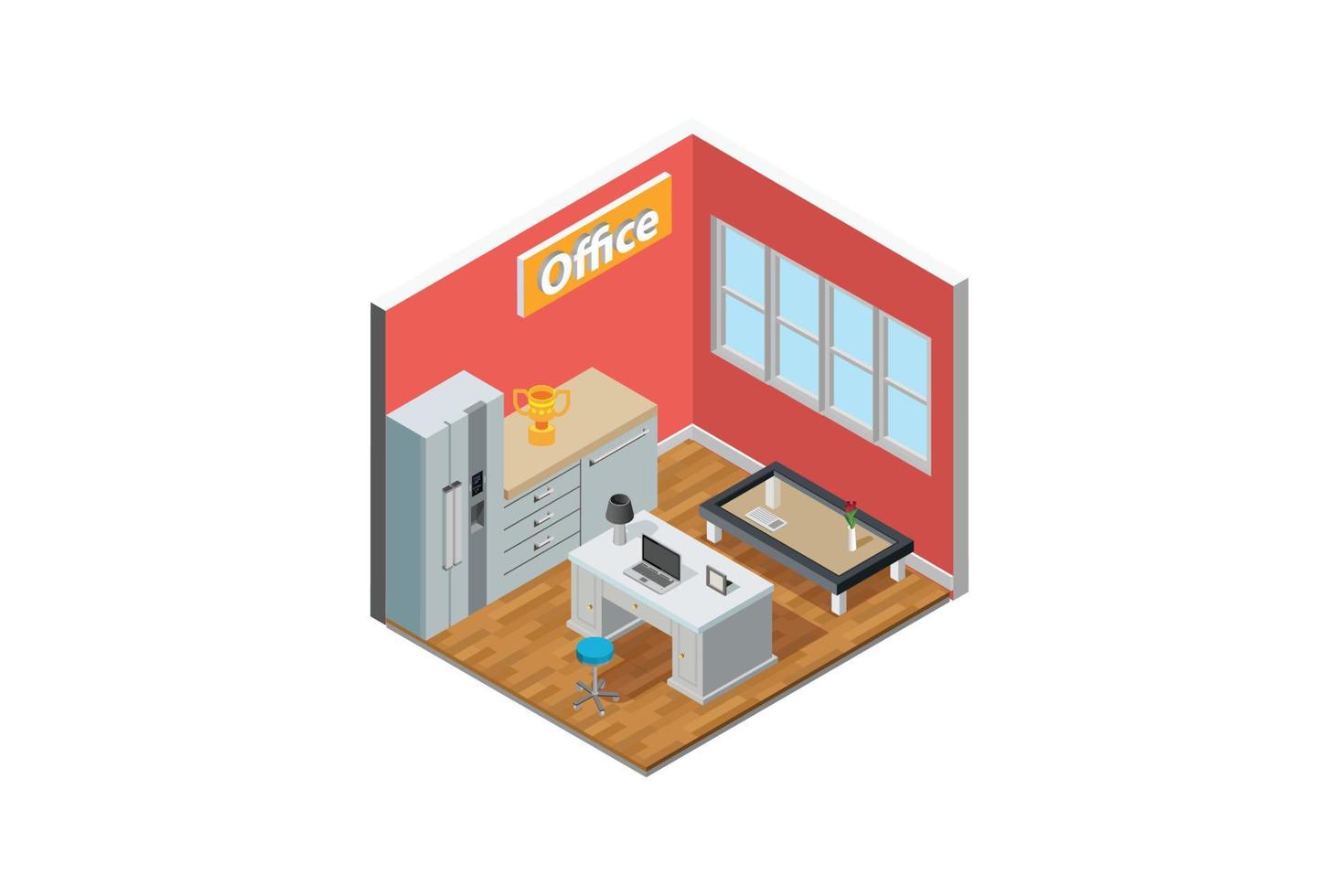 Office