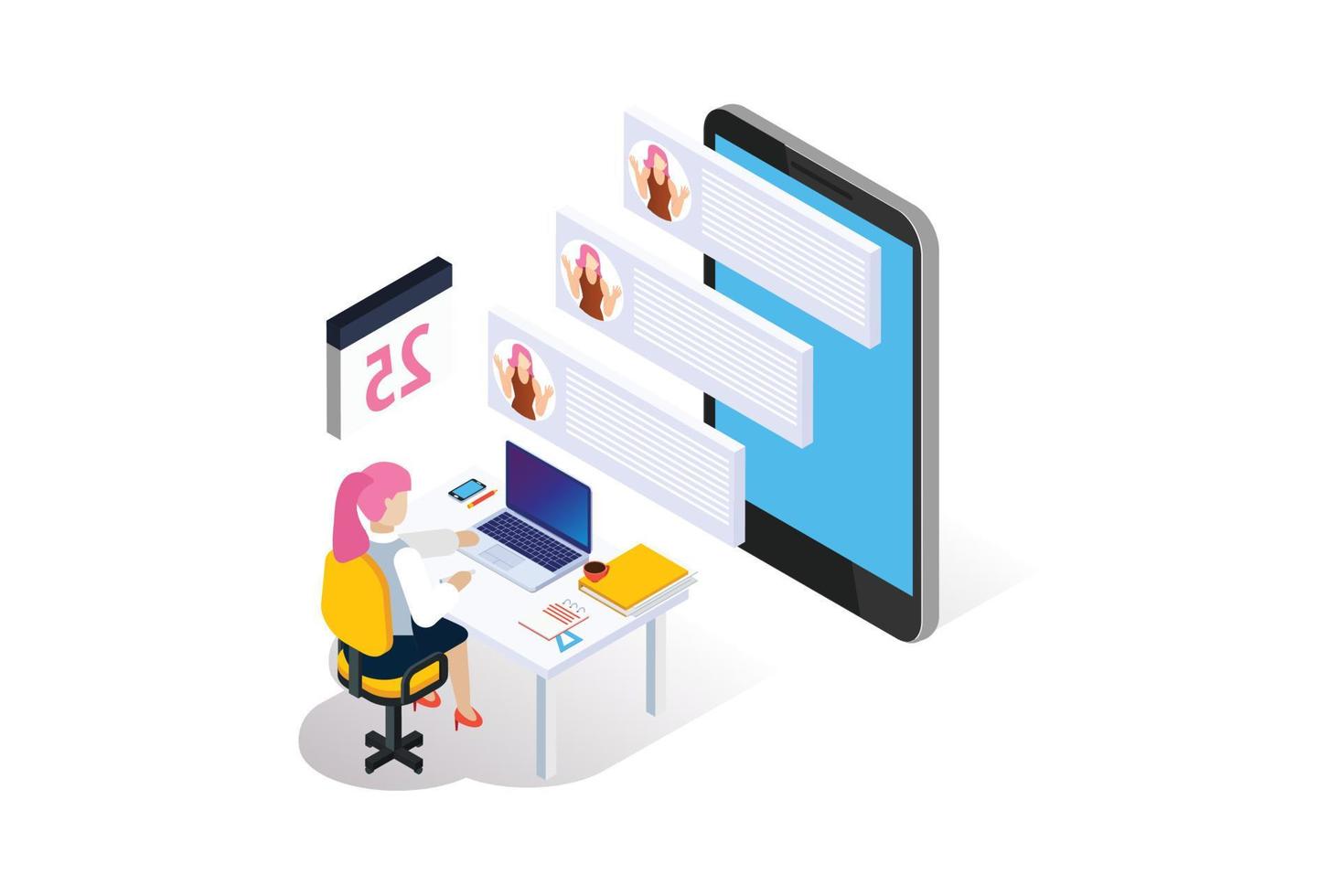 25