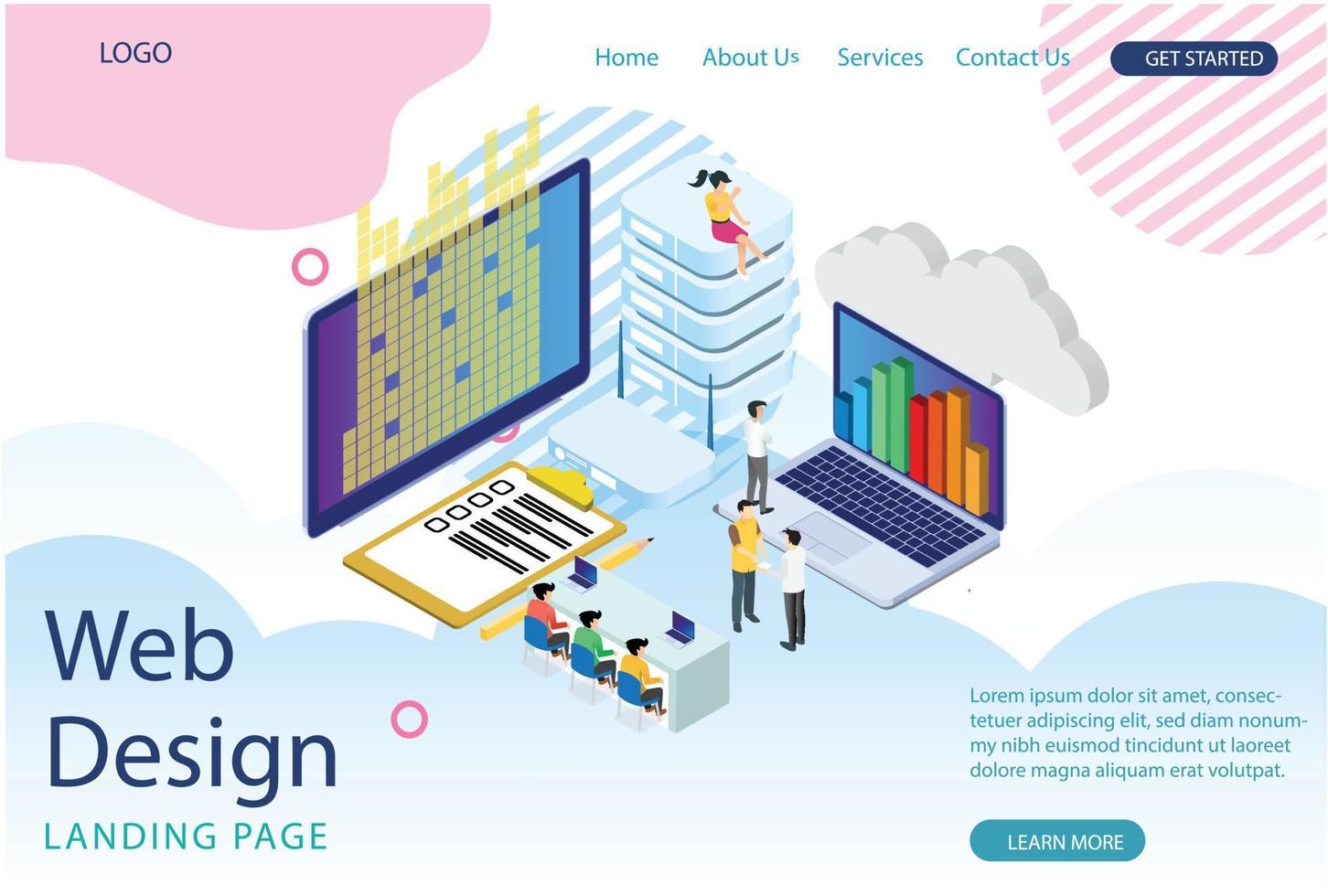 LOGO

Home About Us Services Contact Us GET STARTED

Web Design
LANDING PAGE

Lorem ipsum dolor sit amet, consectetuer adipiscing elit, sed diam nonummy nibh euismod tincidunt ut laoreet dolore magna aliquam erat volutpat.

LEARN MORE