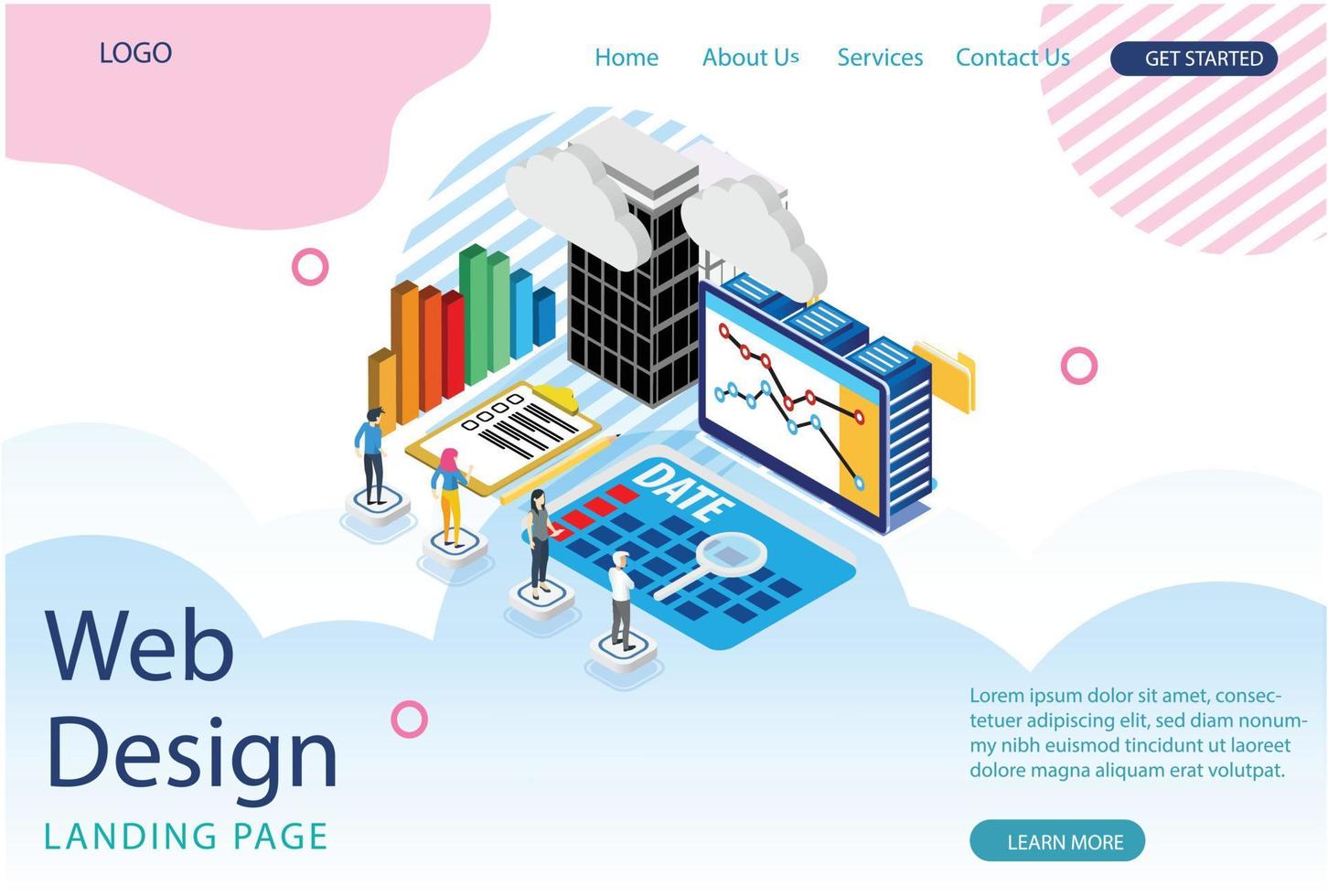 LOGO

Home About Us Services Contact Us GET STARTED

DATE

Web Design
LANDING PAGE

Lorem ipsum dolor sit amet, consectetuer adipiscing elit, sed diam nonummy nibh euismod tincidunt ut laoreet dolore magna aliquam erat volutpat.

LEARN MORE