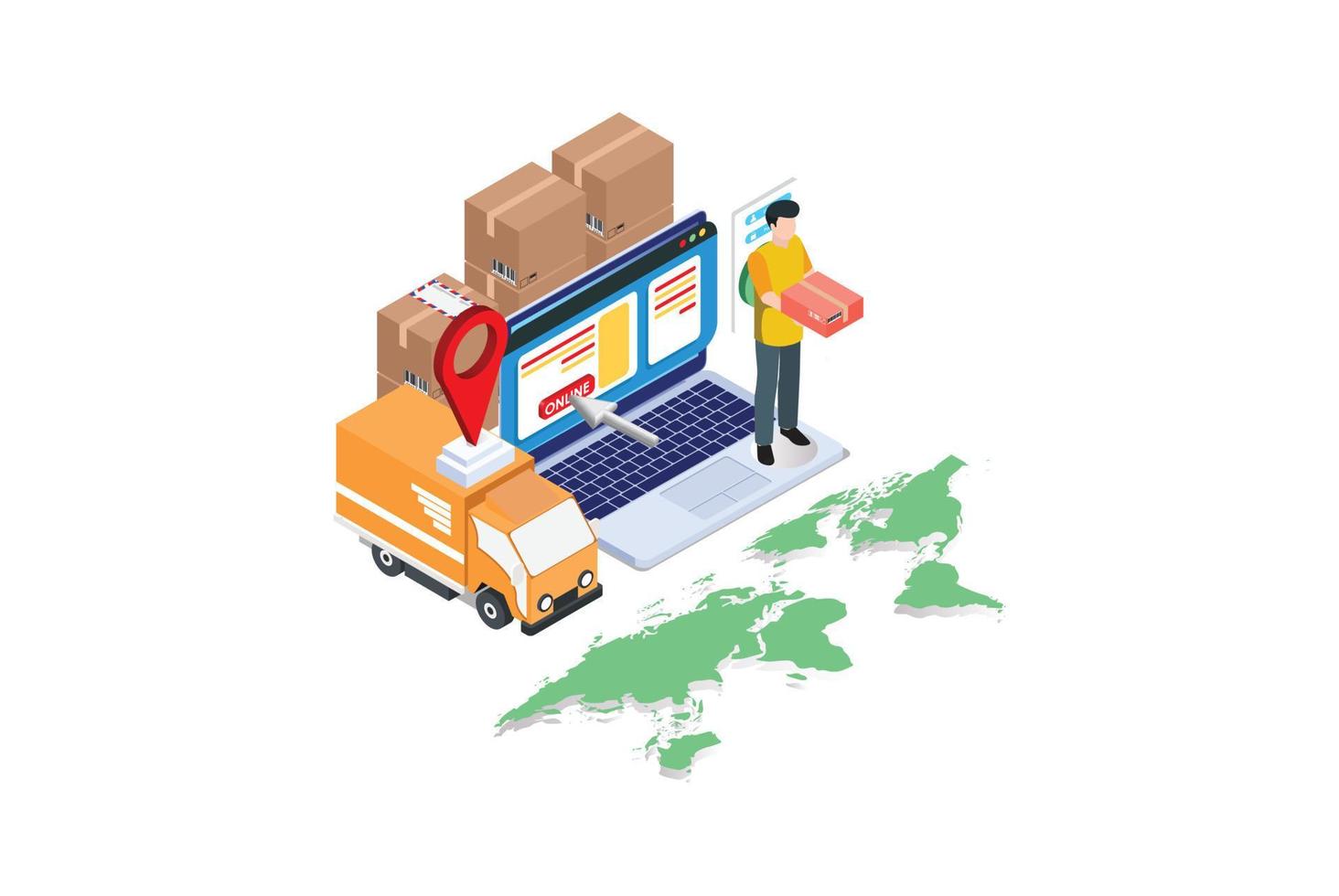 ONLINE