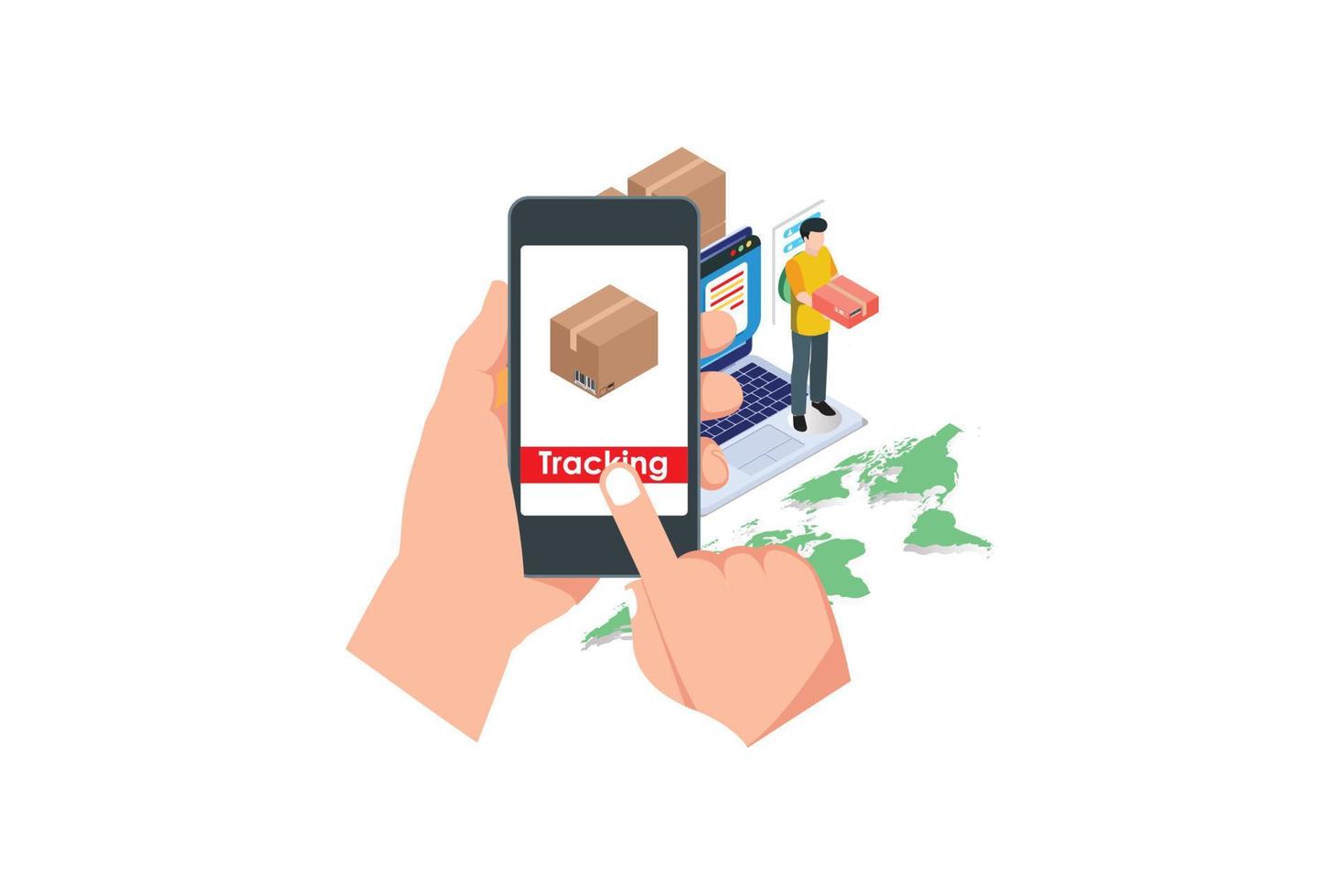 Tracking