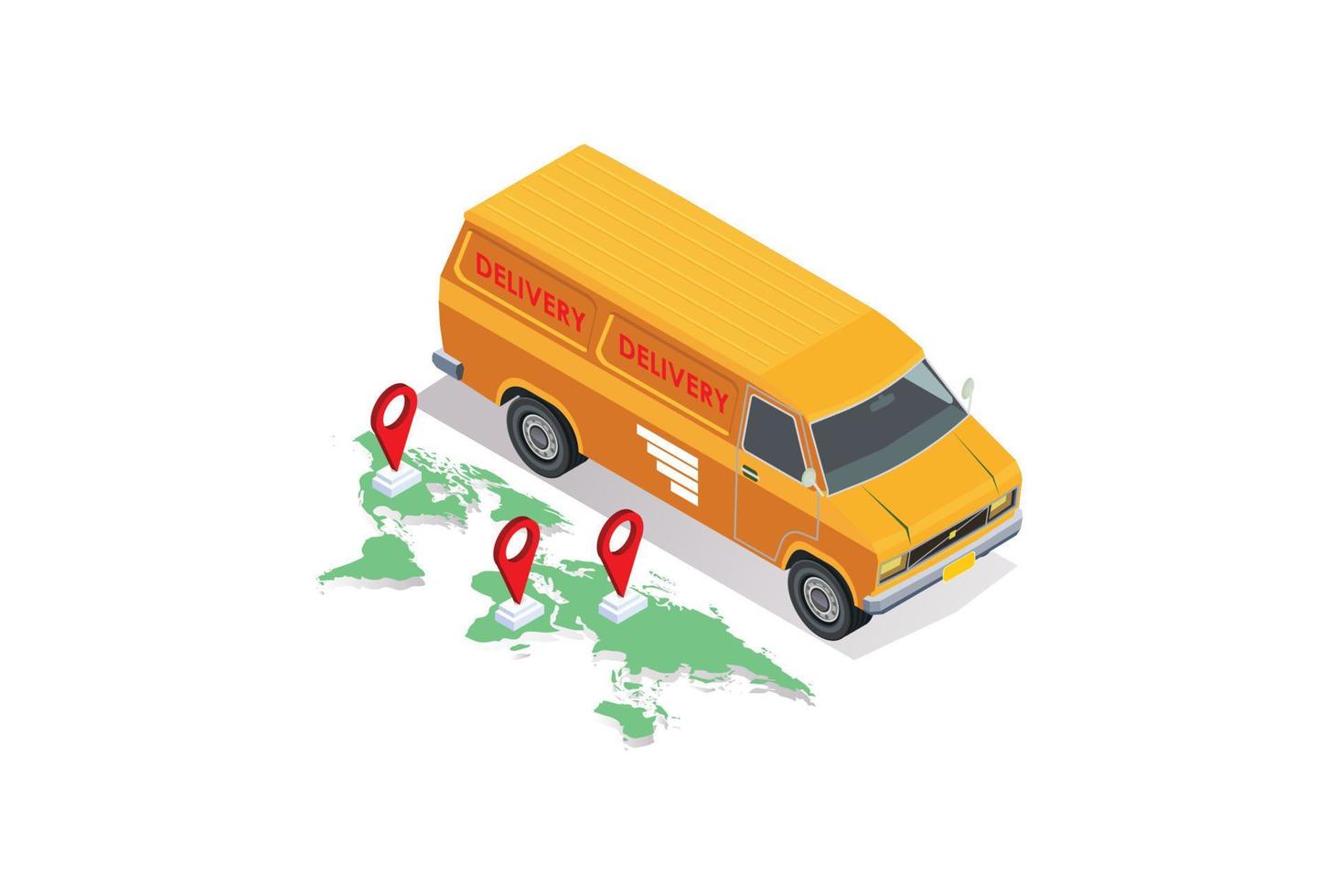 DELIVERY
DELIVERY