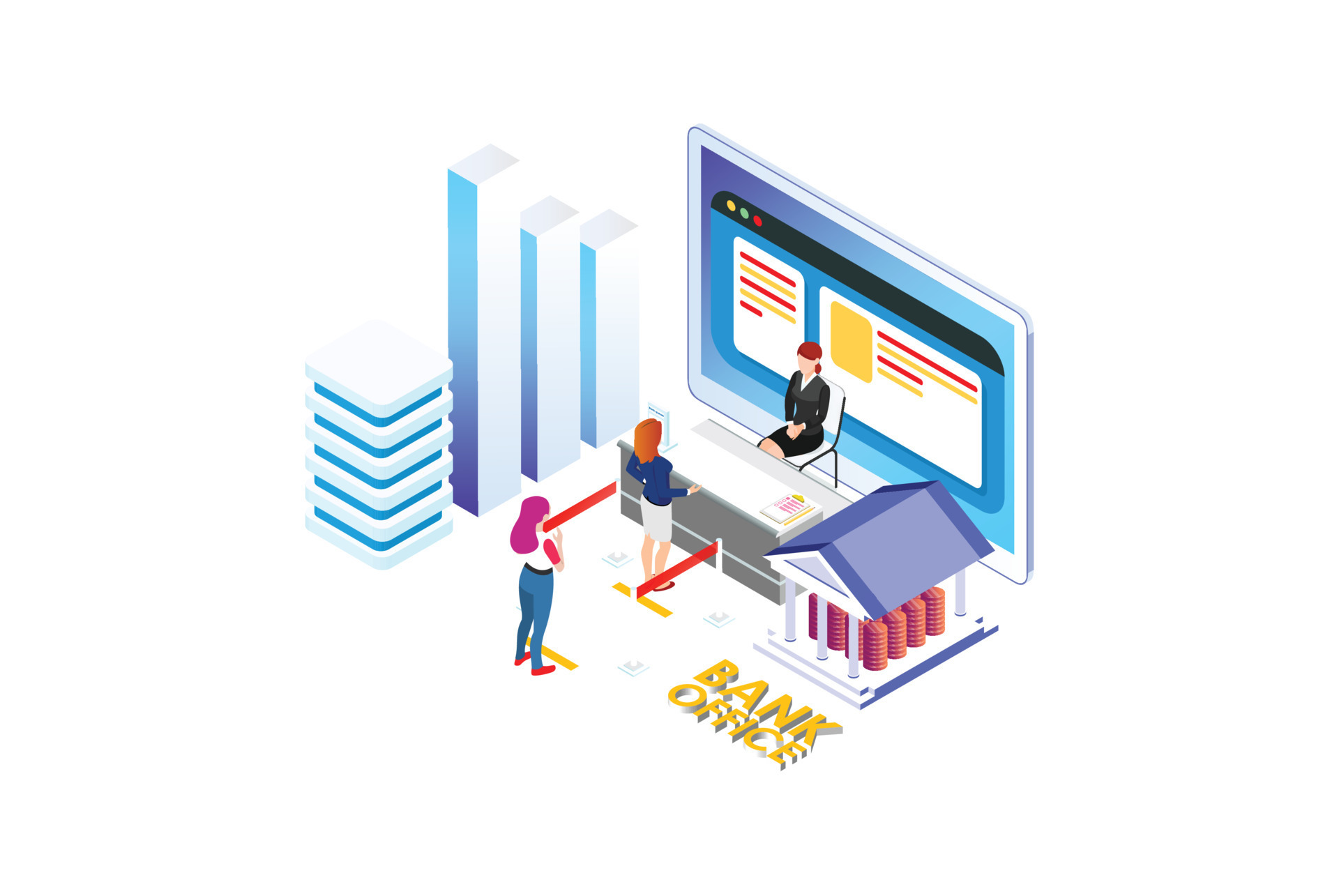 BANK
OFFICE