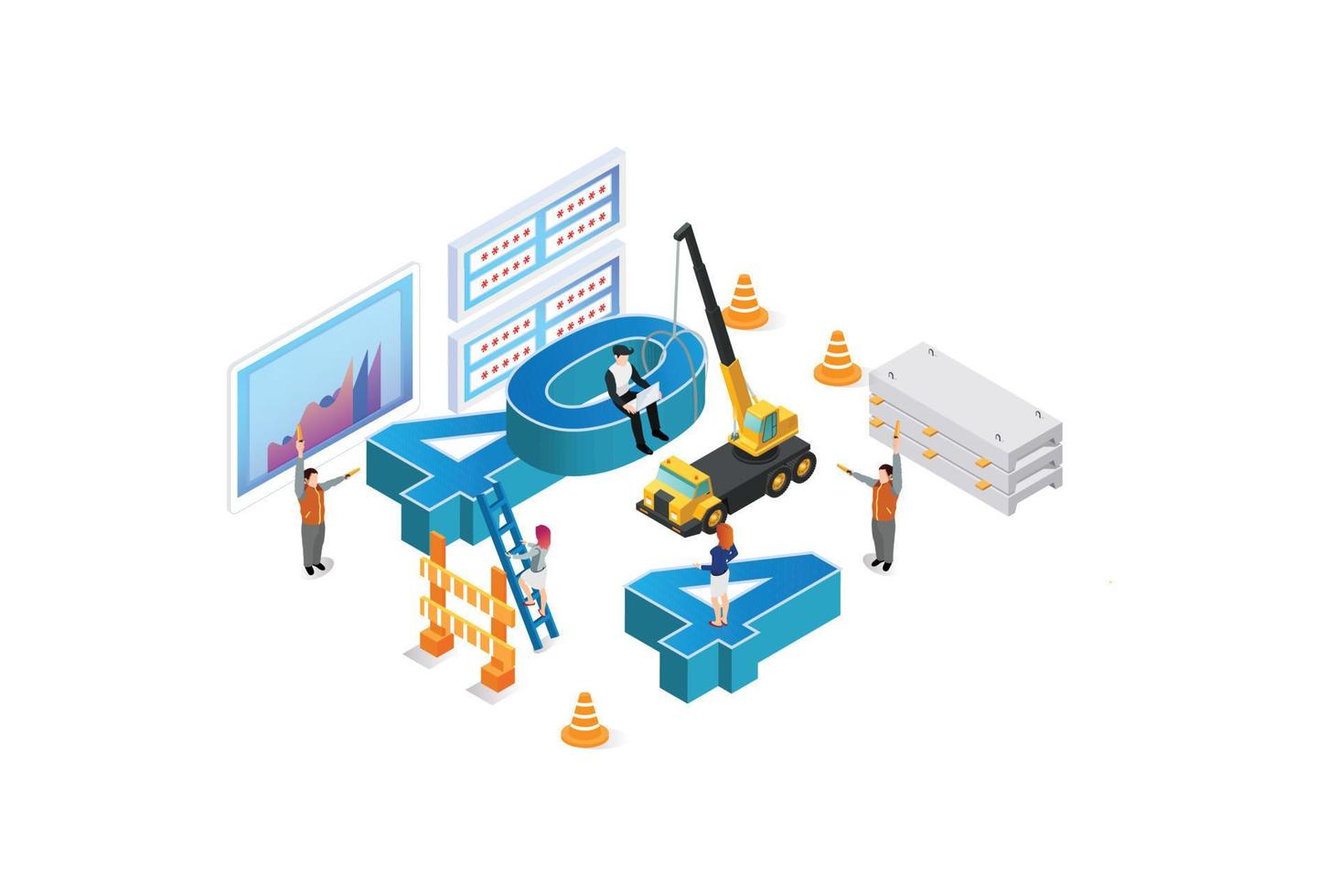 404