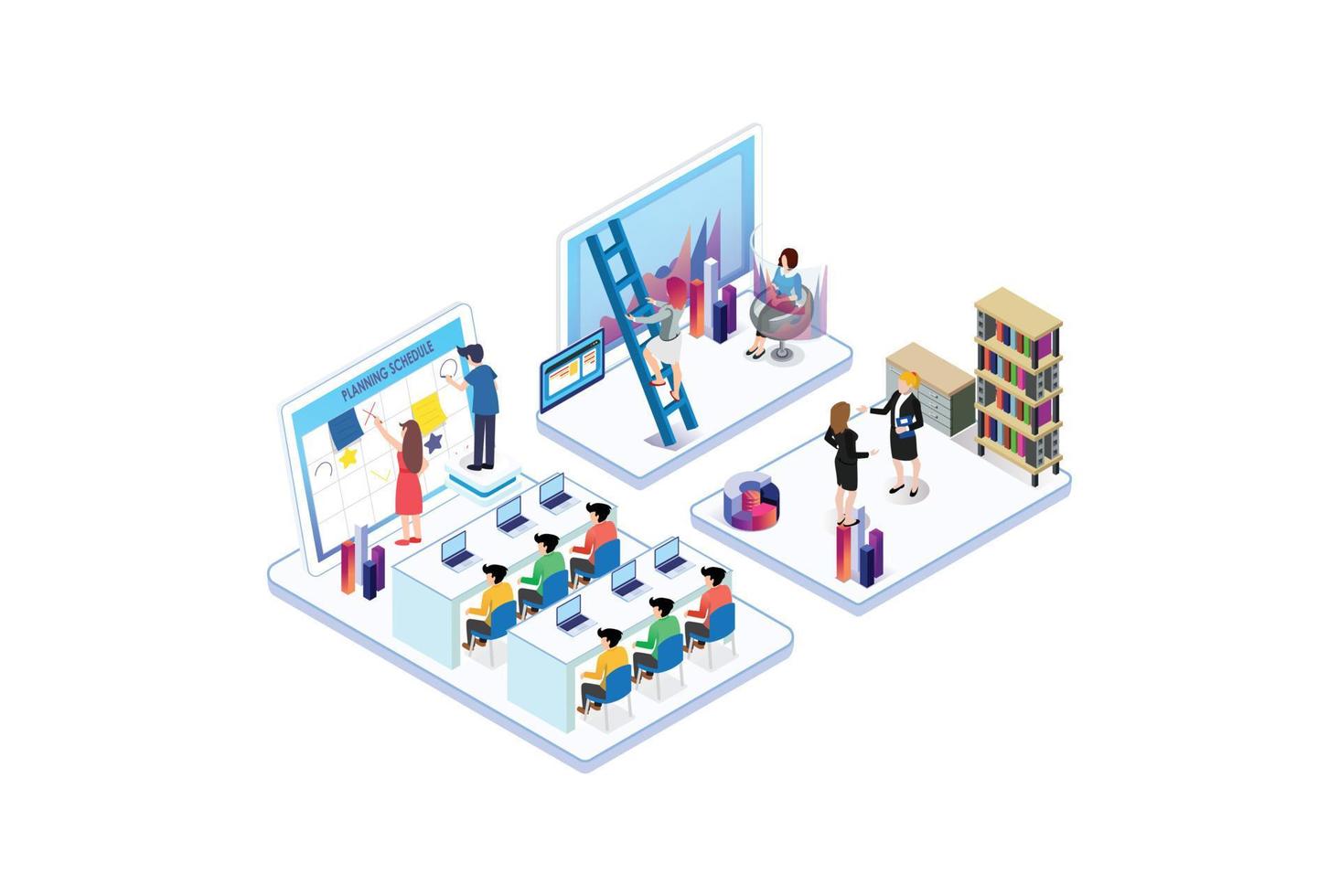 PLANNING SCHEDULE