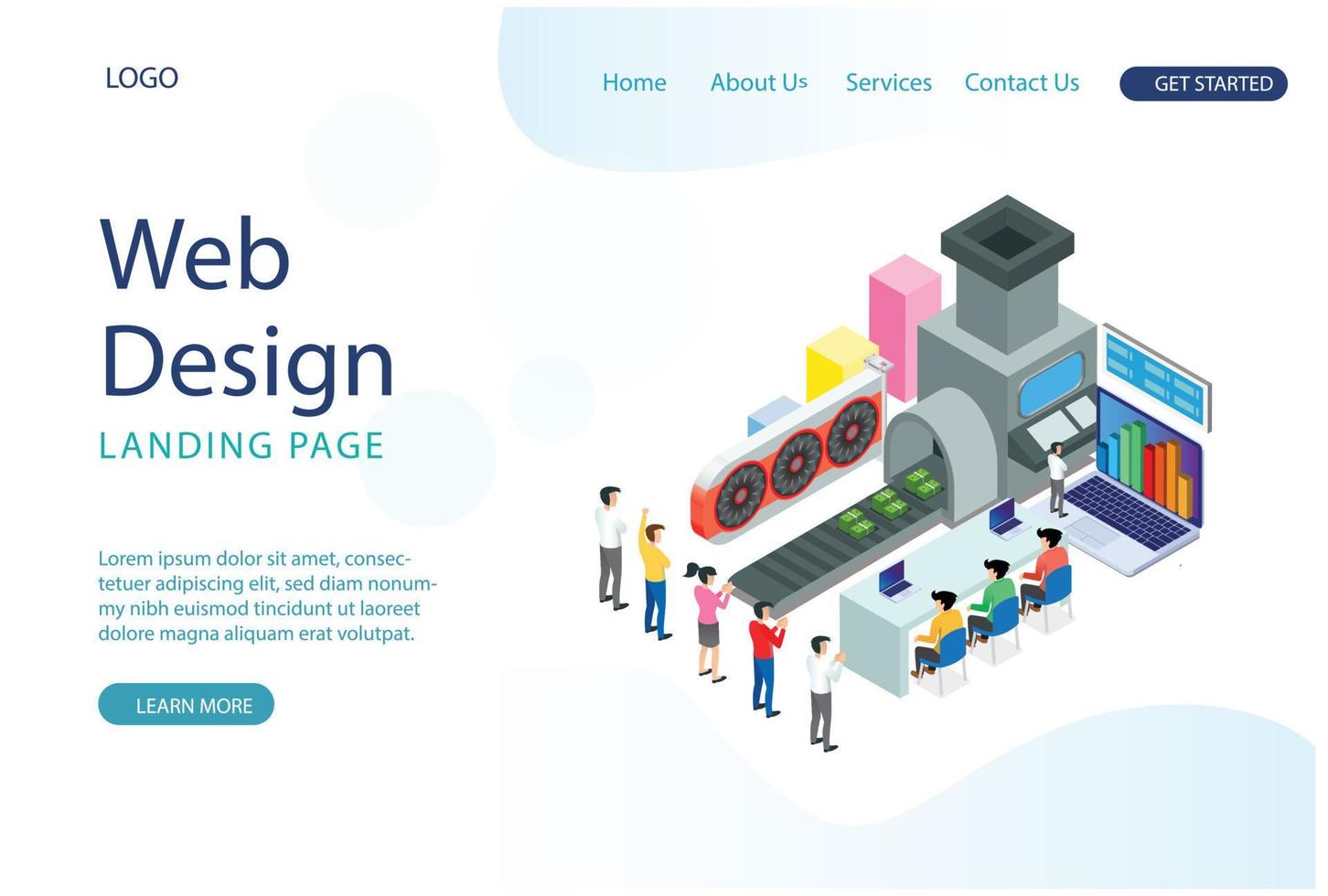 LOGO

Home About Us Services Contact Us GET STARTED

Web Design
LANDING PAGE

Lorem ipsum dolor sit amet, consectetuer adipiscing elit, sed diam nonummy nibh euismod tincidunt ut laoreet dolore magna aliquam erat volutpat.

LEARN MORE