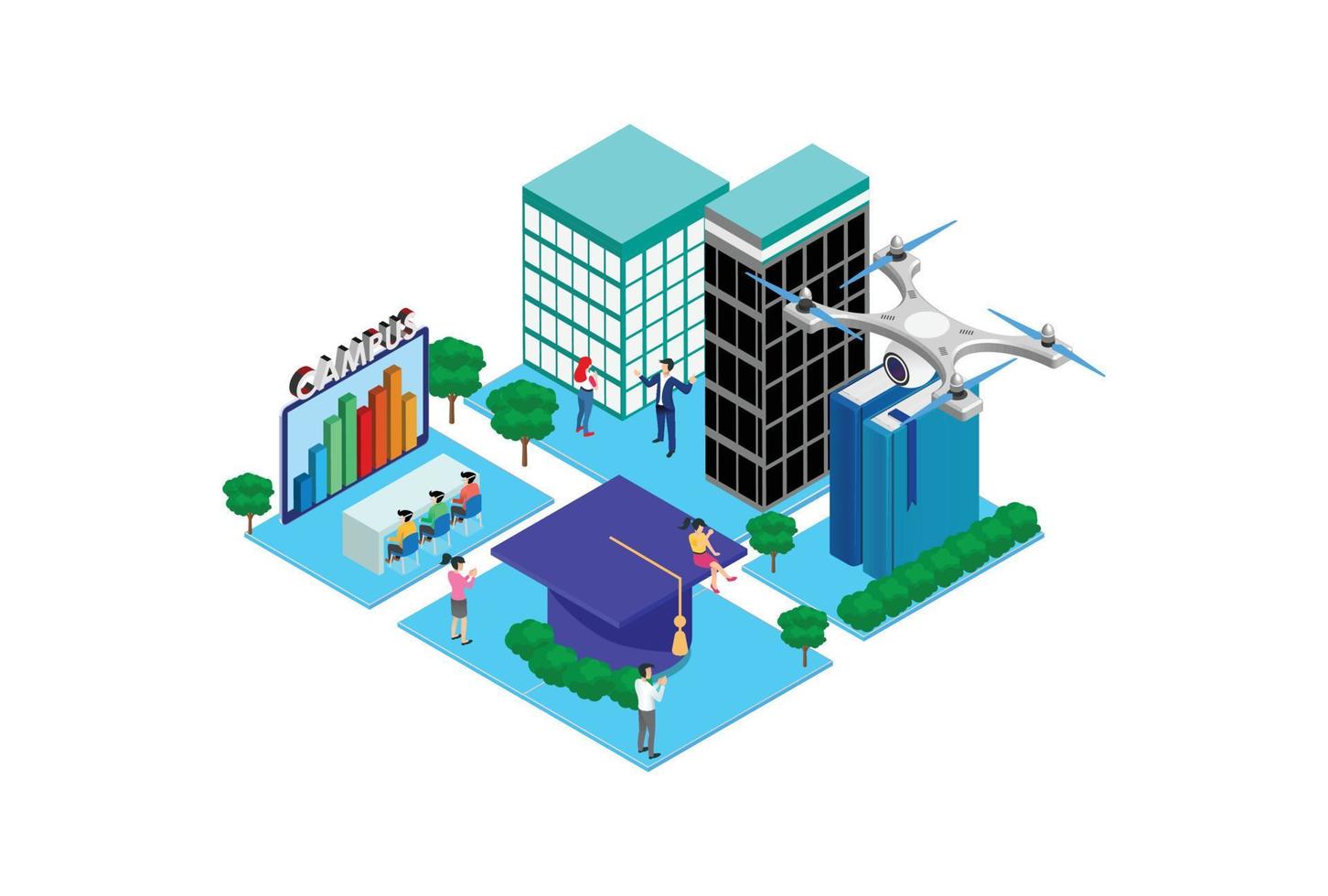 CAMPUS