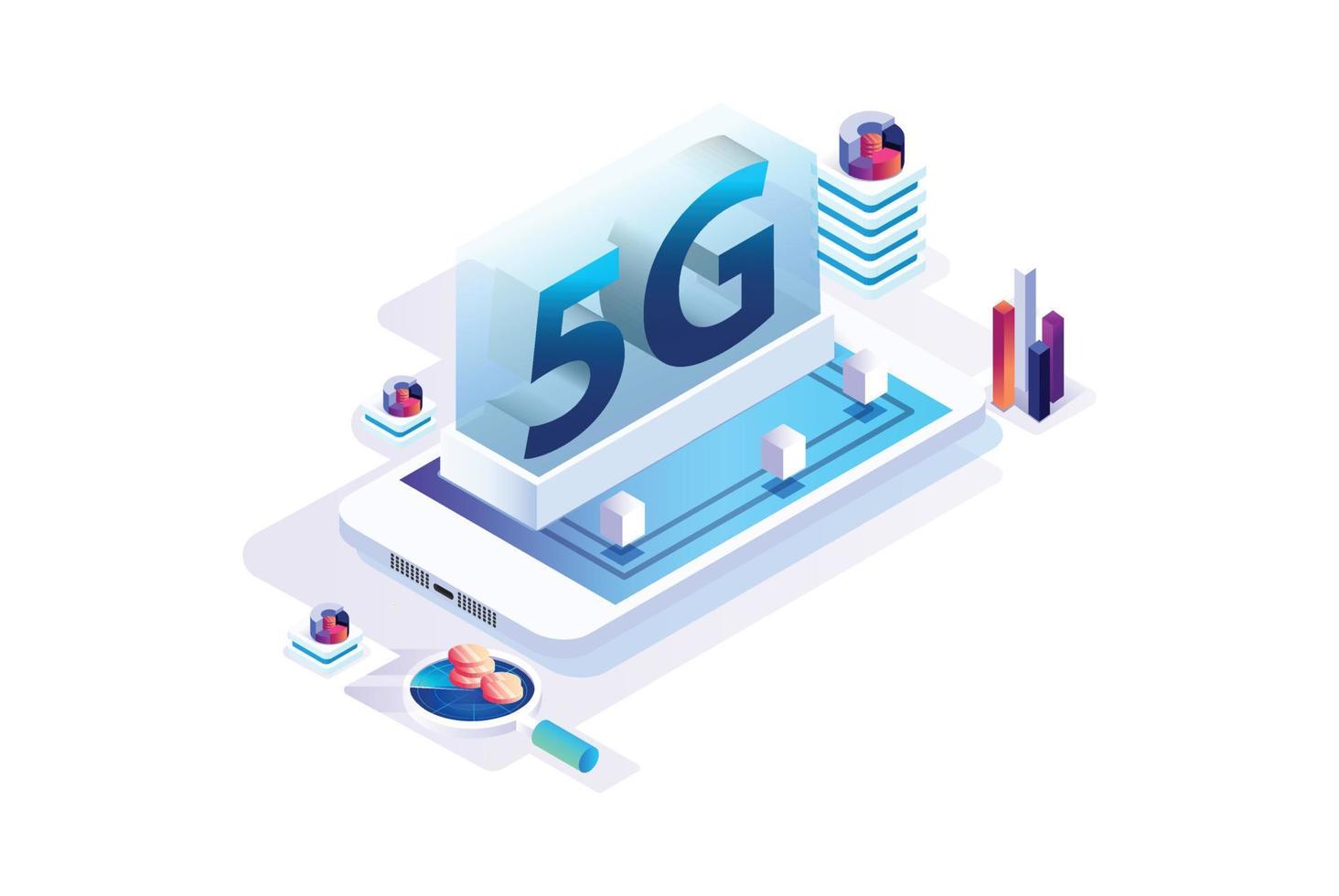 5G