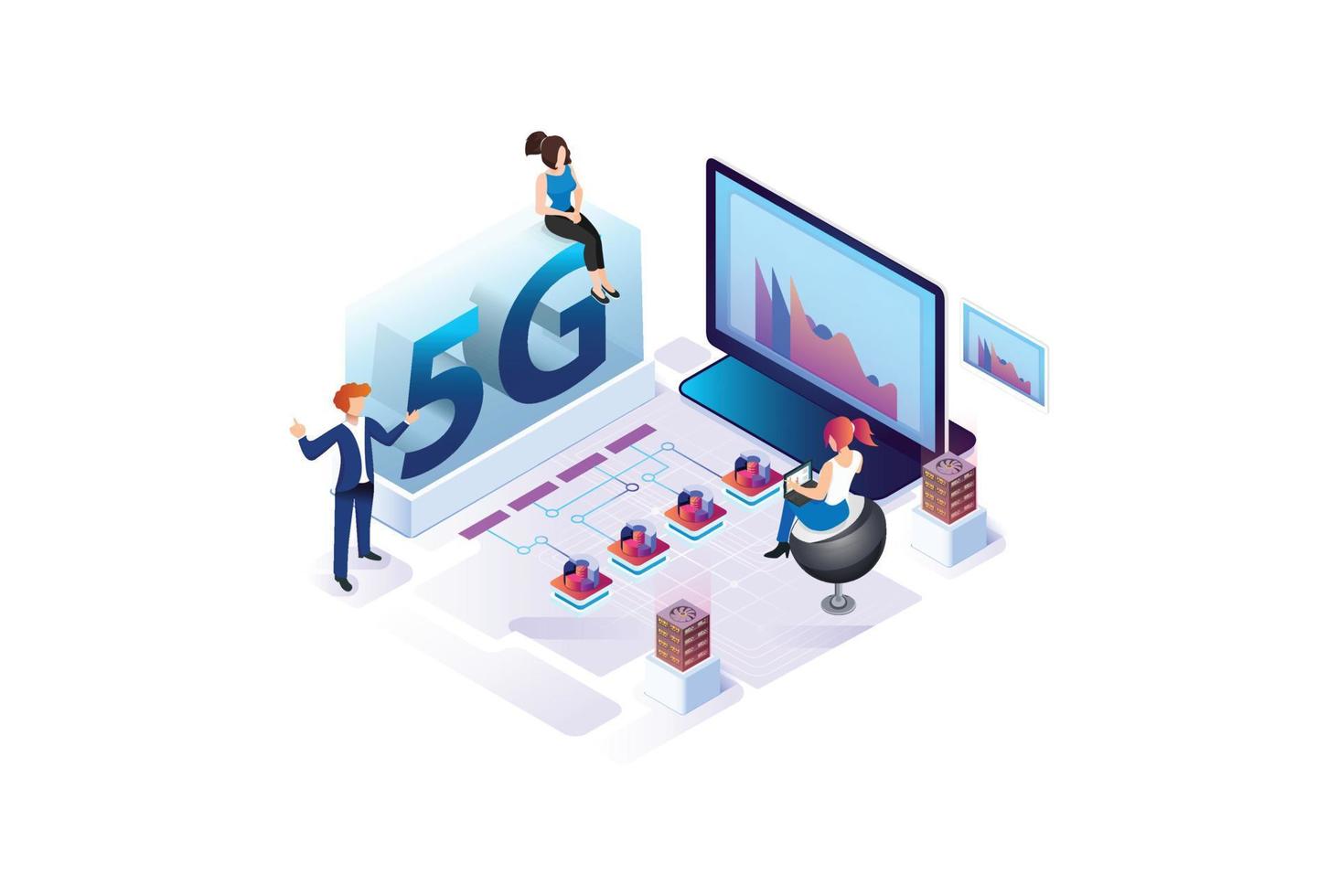 5G