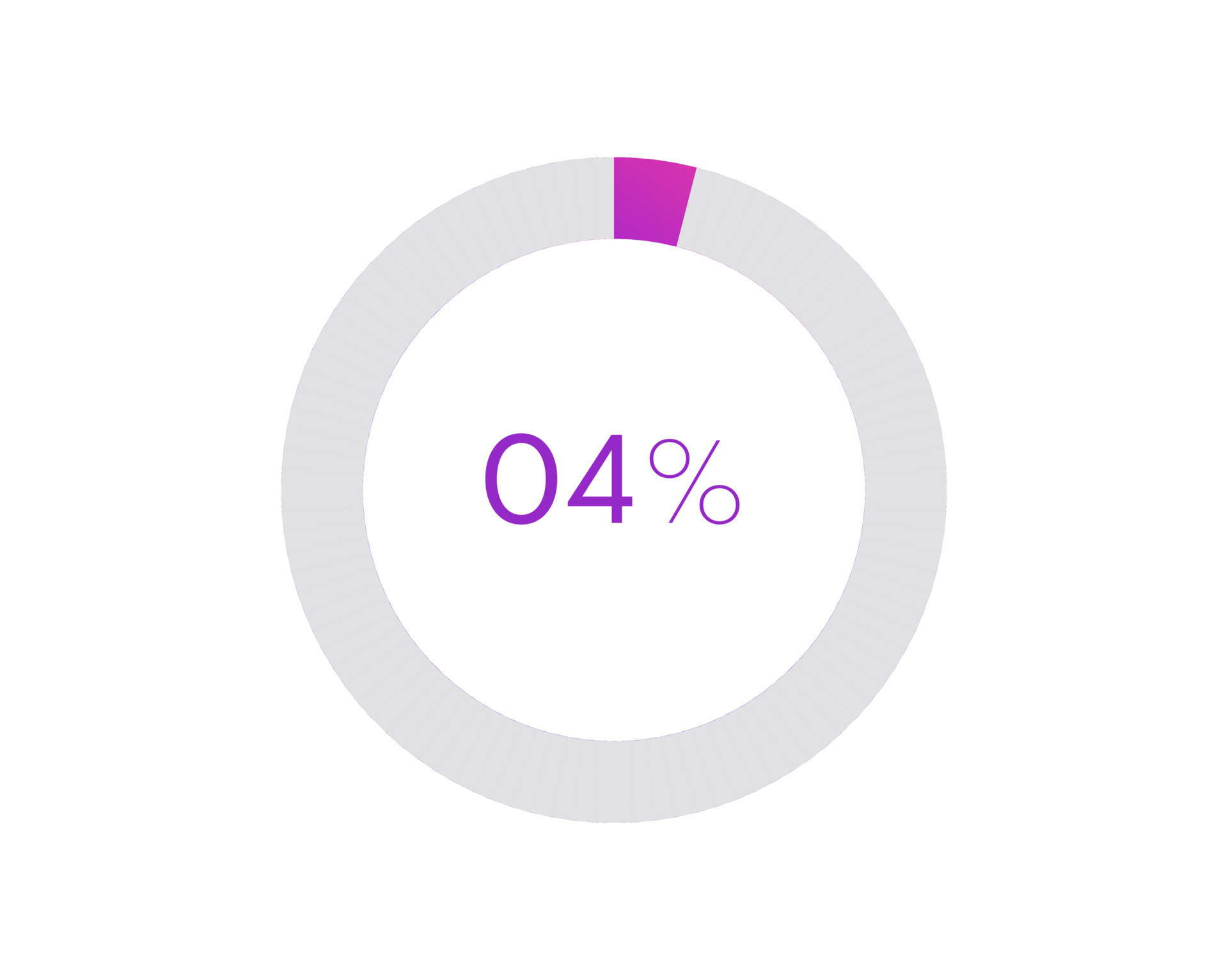 04%