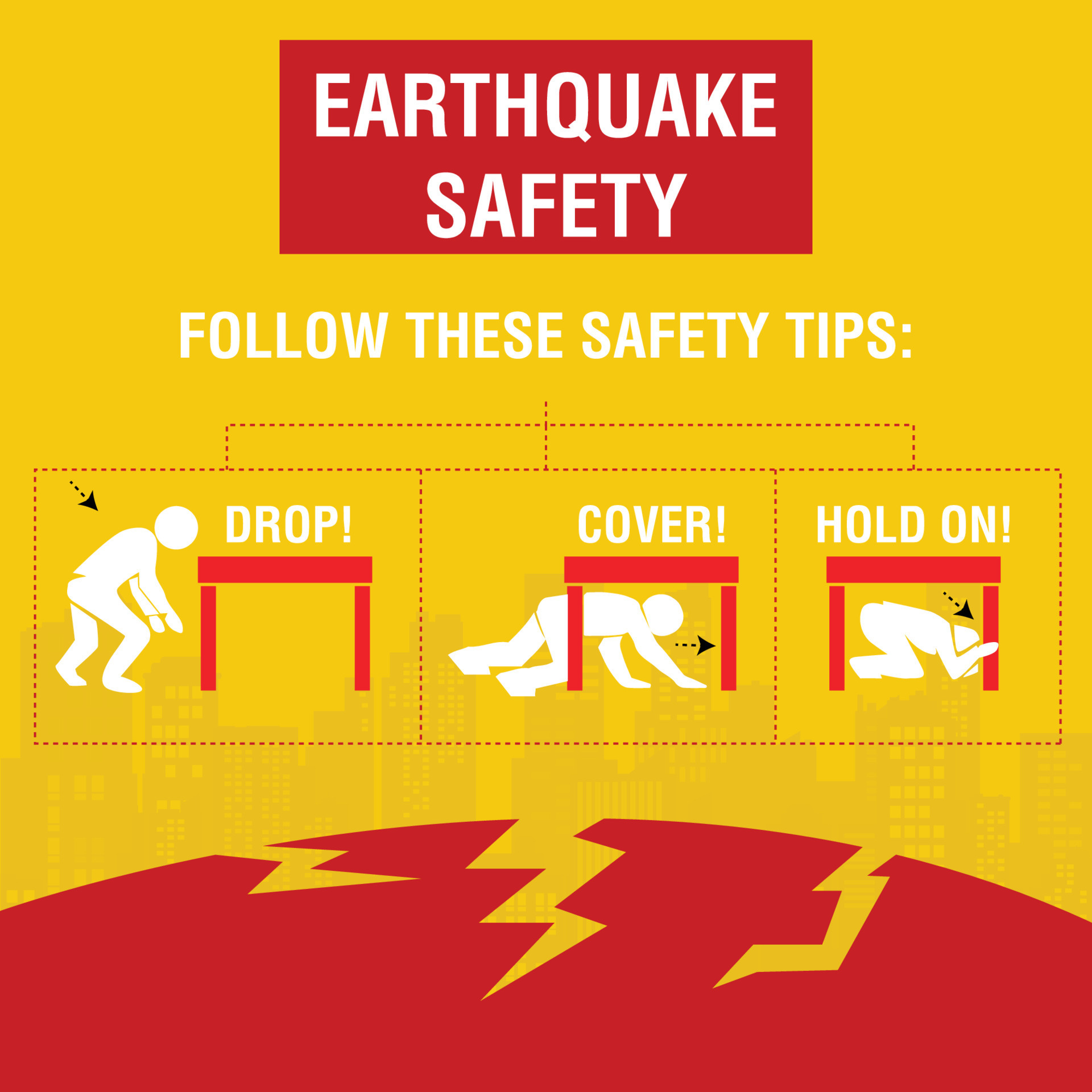 EARTHQUAKE SAFETY

FOLLOW THESE SAFETY TIPS:

DROP!

COVER!

HOLD ON!