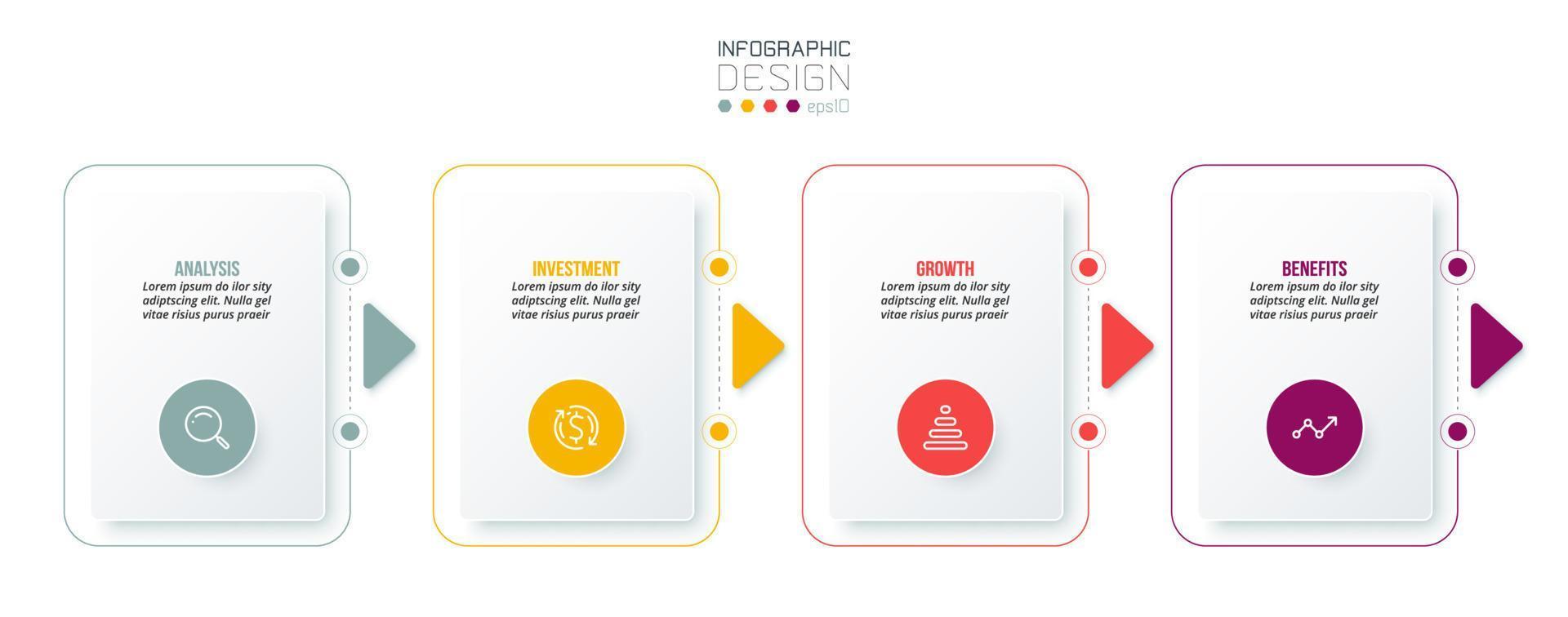 INFOGRAPHIC
DESIGN
eps10

ANALYSIS
Lorem ipsum do ilor sity adiptscing elit. Nulla gel vitae risius purus praeir

INVESTMENT
Lorem ipsum do ilor sity adiptscing elit. Nulla gel vitae risius purus praeir

GROWTH
Lorem ipsum do ilor sity adiptscing elit. Nulla gel vitae risius purus praeir

BENEFITS
Lorem ipsum do ilor sity adiptscing elit. Nulla gel vitae risius purus praeir