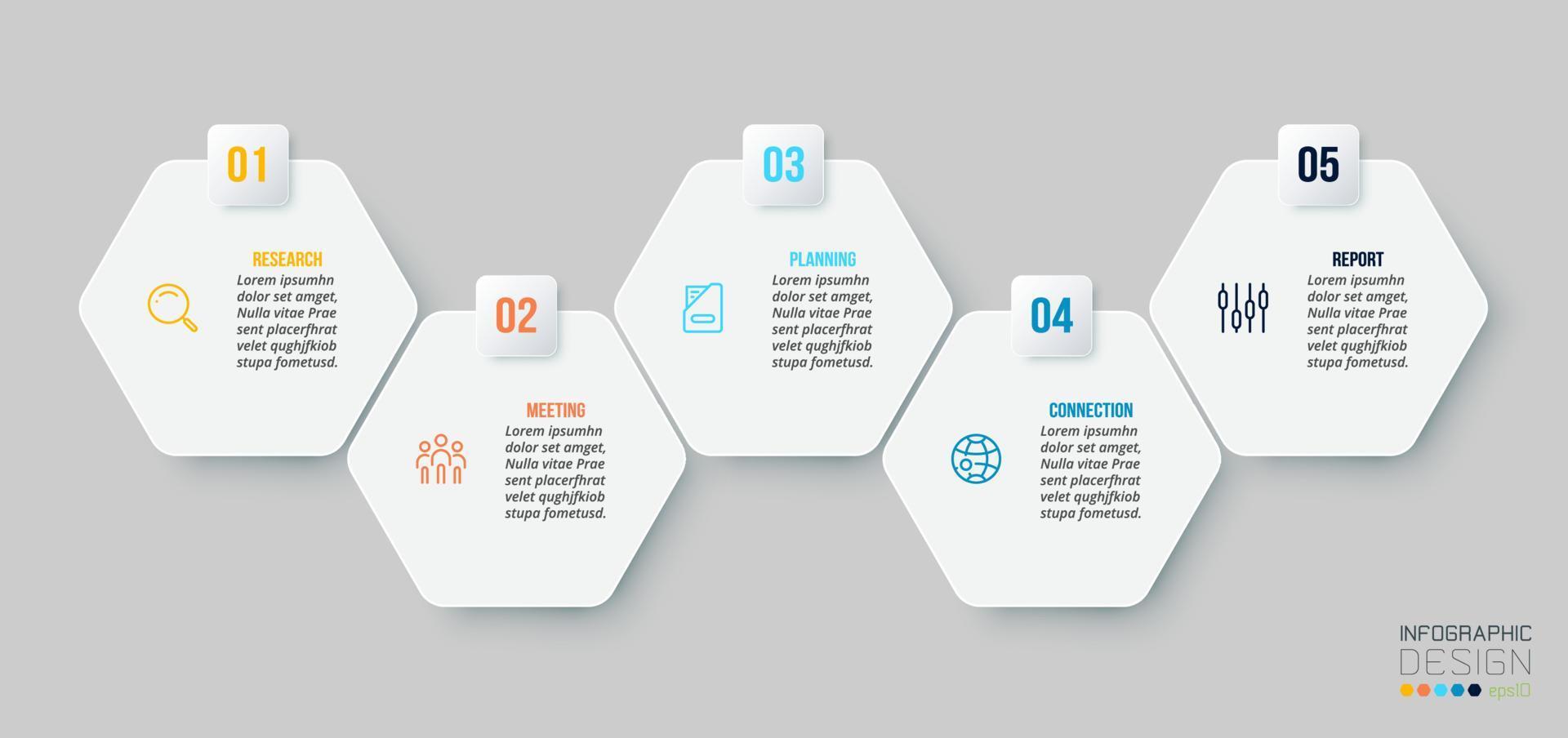 01

RESEARCH

Lorem ipsumhn dolor set amget, Nulla vitae Prae sent placerfhrat velet qughjfkiob stupa fometusd.

02

MEETING

Lorem ipsumhn dolor set amget, Nulla vitae Prae sent placerfhrat velet qughjfkiob stupa fometusd.

03

PLANNING

Lorem ipsumhn dolor set amget, Nulla vitae Prae sent placerfhrat velet qughjfkiob stupa fometusd.

04

CONNECTION

Lorem ipsumhn dolor set amget, Nulla vitae Prae sent placerfhrat velet qughjfkiob stupa fometusd.

05

REPORT

Lorem ipsumhn dolor set amget, Nulla vitae Prae sent placerfhrat velet qughjfkiob stupa fometusd.

INFOGRAPHIC
DESIGN
eps10