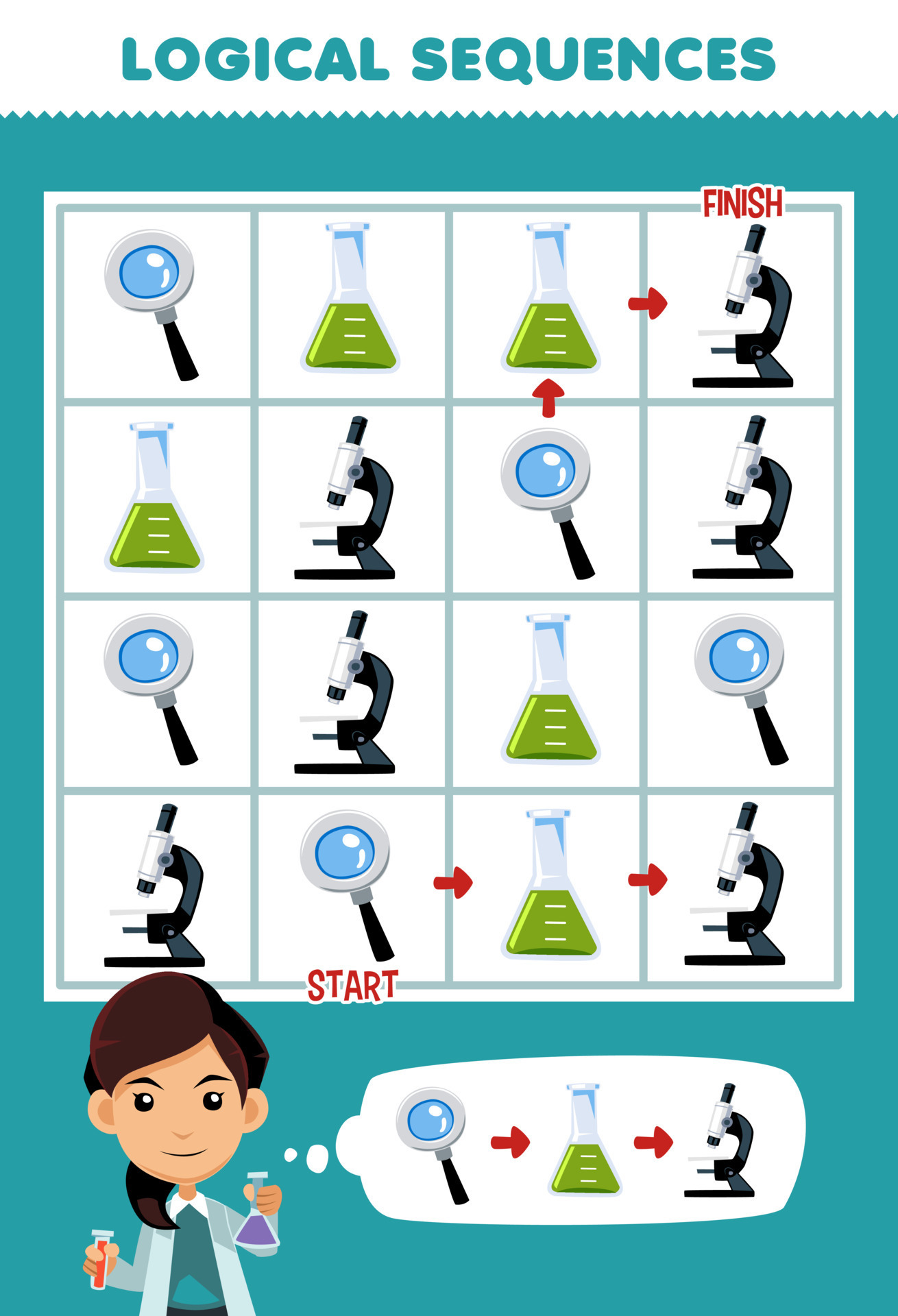 LOGICAL SEQUENCES

FINISH

START