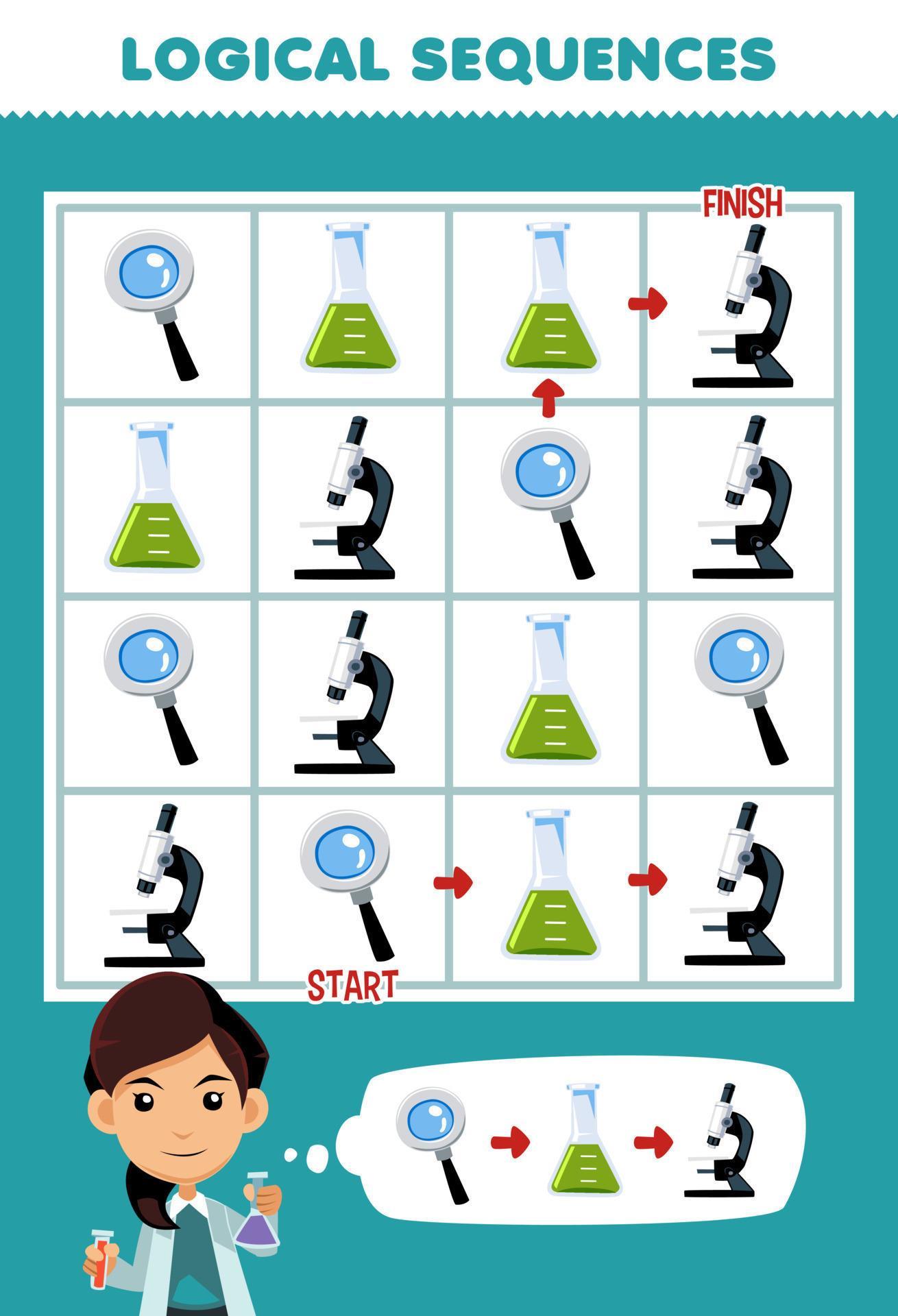 LOGICAL SEQUENCES

FINISH

START