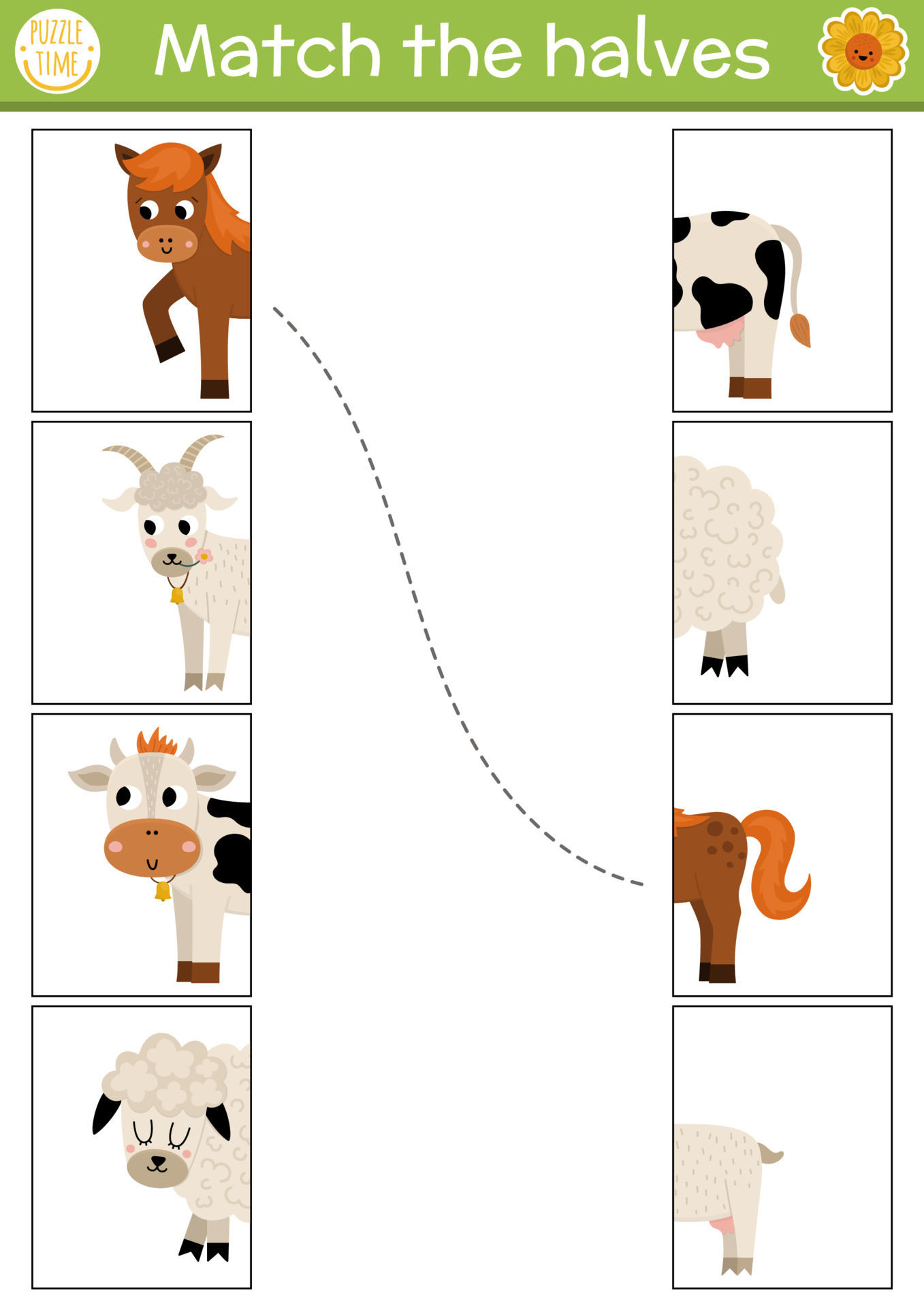 PUZZLE TIME

Match the halves