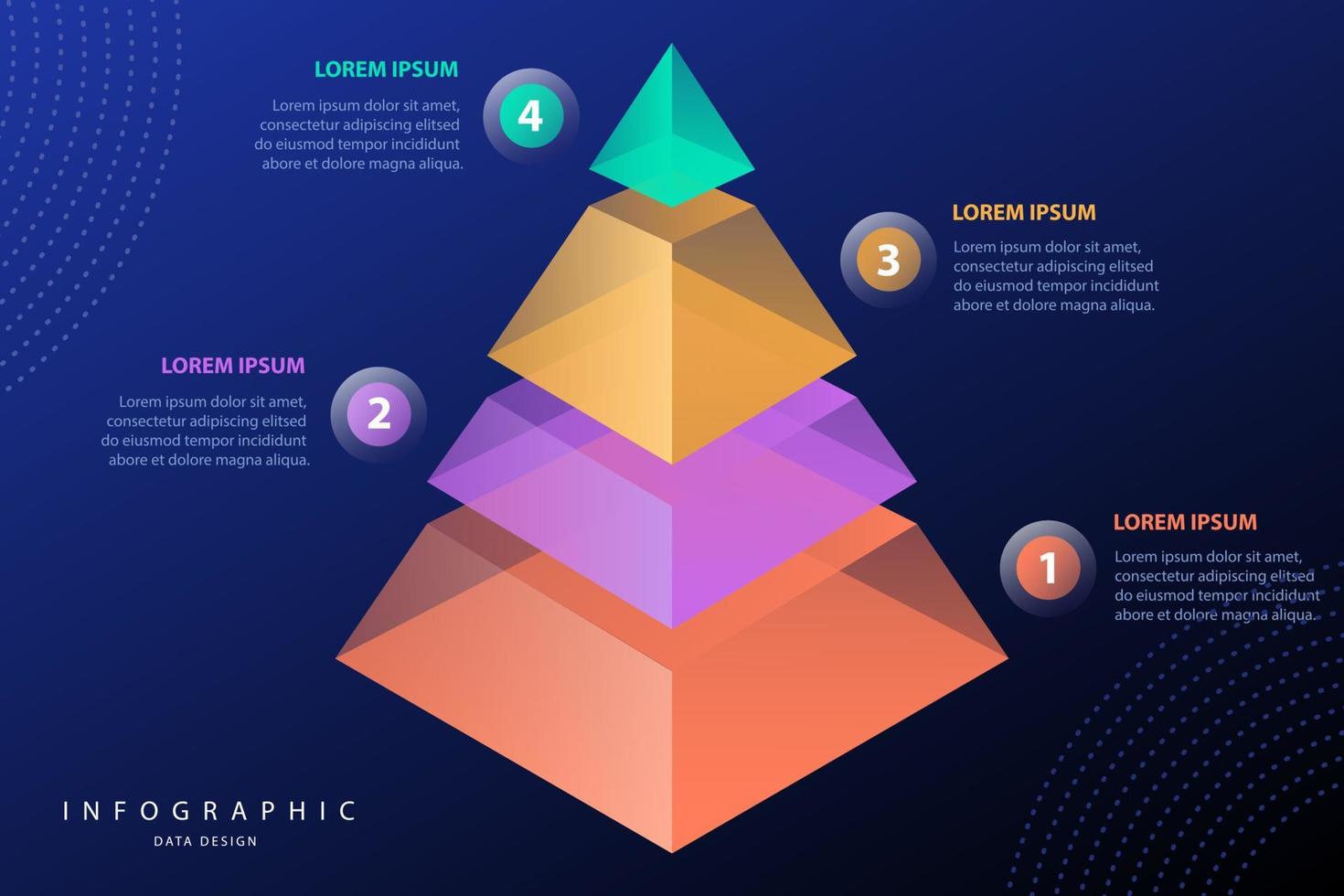 LOREM IPSUM
Lorem ipsum dolor sit amet, consectetur adipiscing elitsed do eiusmod tempor incididunt abore et dolore magna aliqua.

4

LOREM IPSUM
Lorem ipsum dolor sit amet, consectetur adipiscing elitsed do eiusmod tempor incididunt abore et dolore magna aliqua.

3

LOREM IPSUM
Lorem ipsum dolor sit amet, consectetur adipiscing elitsed do eiusmod tempor incididunt abore et dolore magna aliqua.

2

LOREM IPSUM
Lorem ipsum dolor sit amet, consectetur adipiscing elitsed do eiusmod tempor incididunt abore et dolore magna aliqua.

1

INFOGRAPHIC
DATA DESIGN