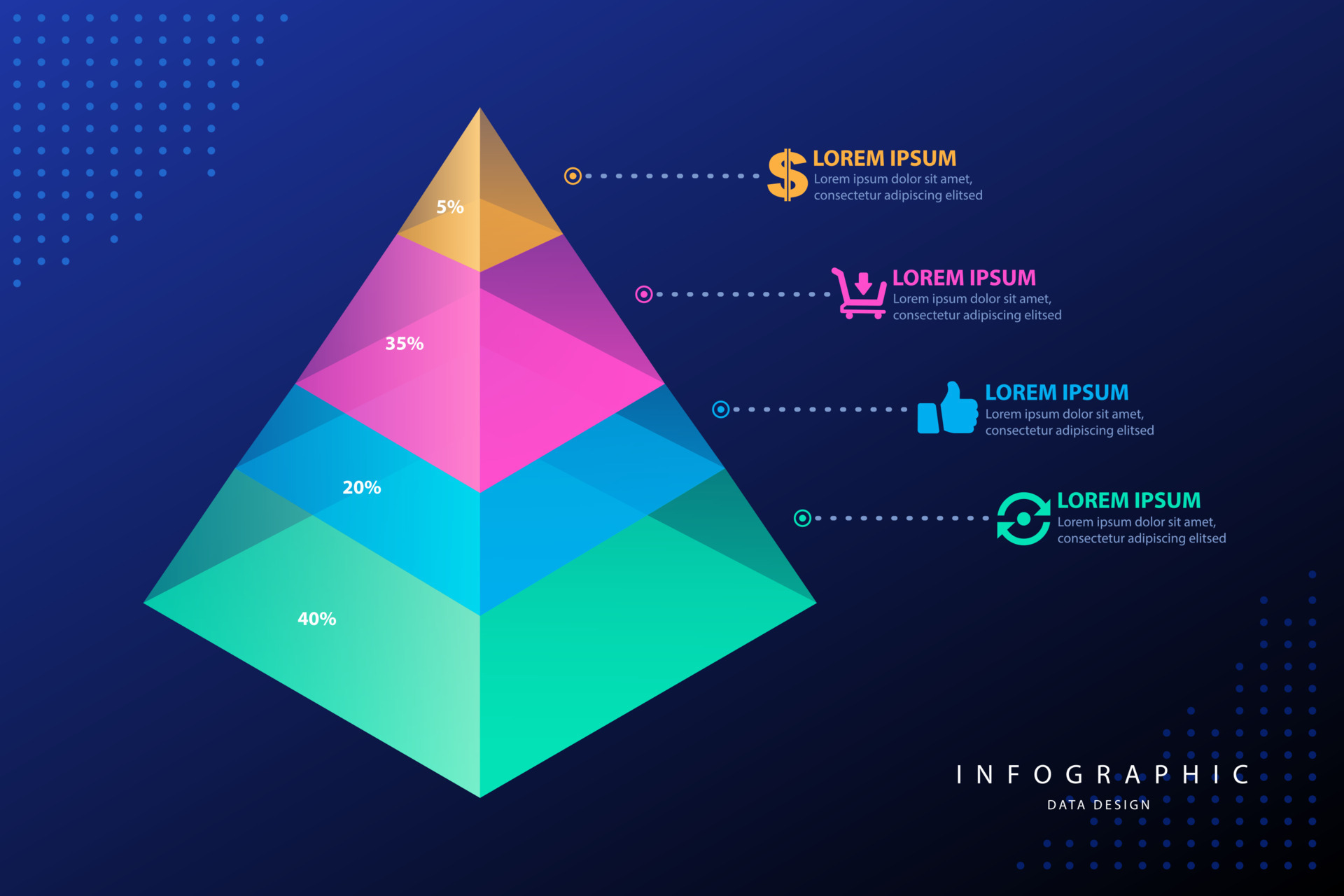 5%

35%

20%

40%

LOREM IPSUM
Lorem ipsum dolor sit amet, consectetur adipiscing elitsed

LOREM IPSUM
Lorem ipsum dolor sit amet, consectetur adipiscing elitsed

LOREM IPSUM
Lorem ipsum dolor sit amet, consectetur adipiscing elitsed

LOREM IPSUM
Lorem ipsum dolor sit amet, consectetur adipiscing elitsed

INFOGRAPHIC
DATA DESIGN