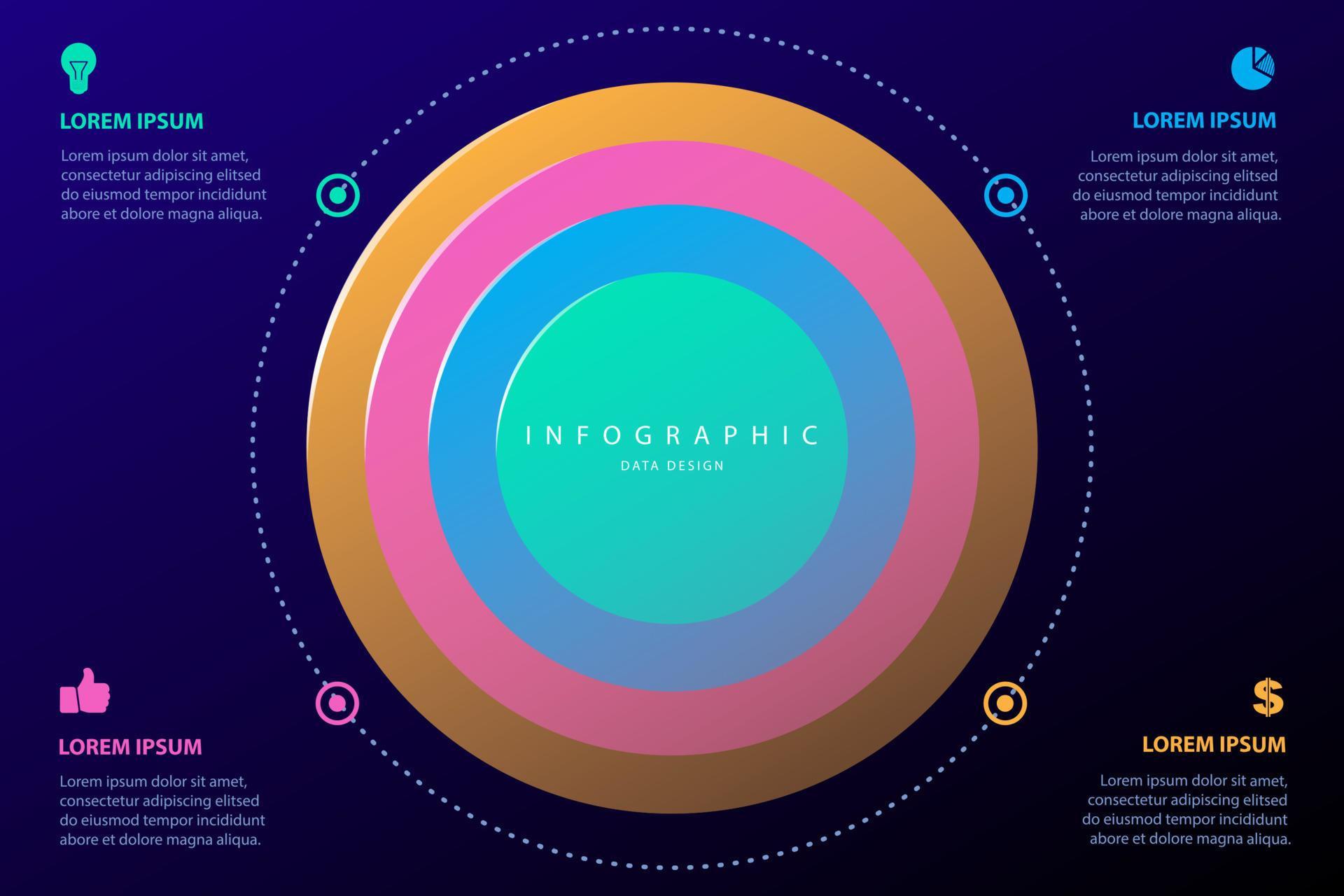 LOREM IPSUM

Lorem ipsum dolor sit amet, consectetur adipiscing elitsed do eiusmod tempor incididunt abore et dolore magna aliqua.

LOREM IPSUM

Lorem ipsum dolor sit amet, consectetur adipiscing elitsed do eiusmod tempor incididunt abore et dolore magna aliqua.

INFOGRAPHIC

DATA DESIGN

LOREM IPSUM

Lorem ipsum dolor sit amet, consectetur adipiscing elitsed do eiusmod tempor incididunt abore et dolore magna aliqua.

$

LOREM IPSUM

Lorem ipsum dolor sit amet, consectetur adipiscing elitsed do eiusmod tempor incididunt abore et dolore magna aliqua.