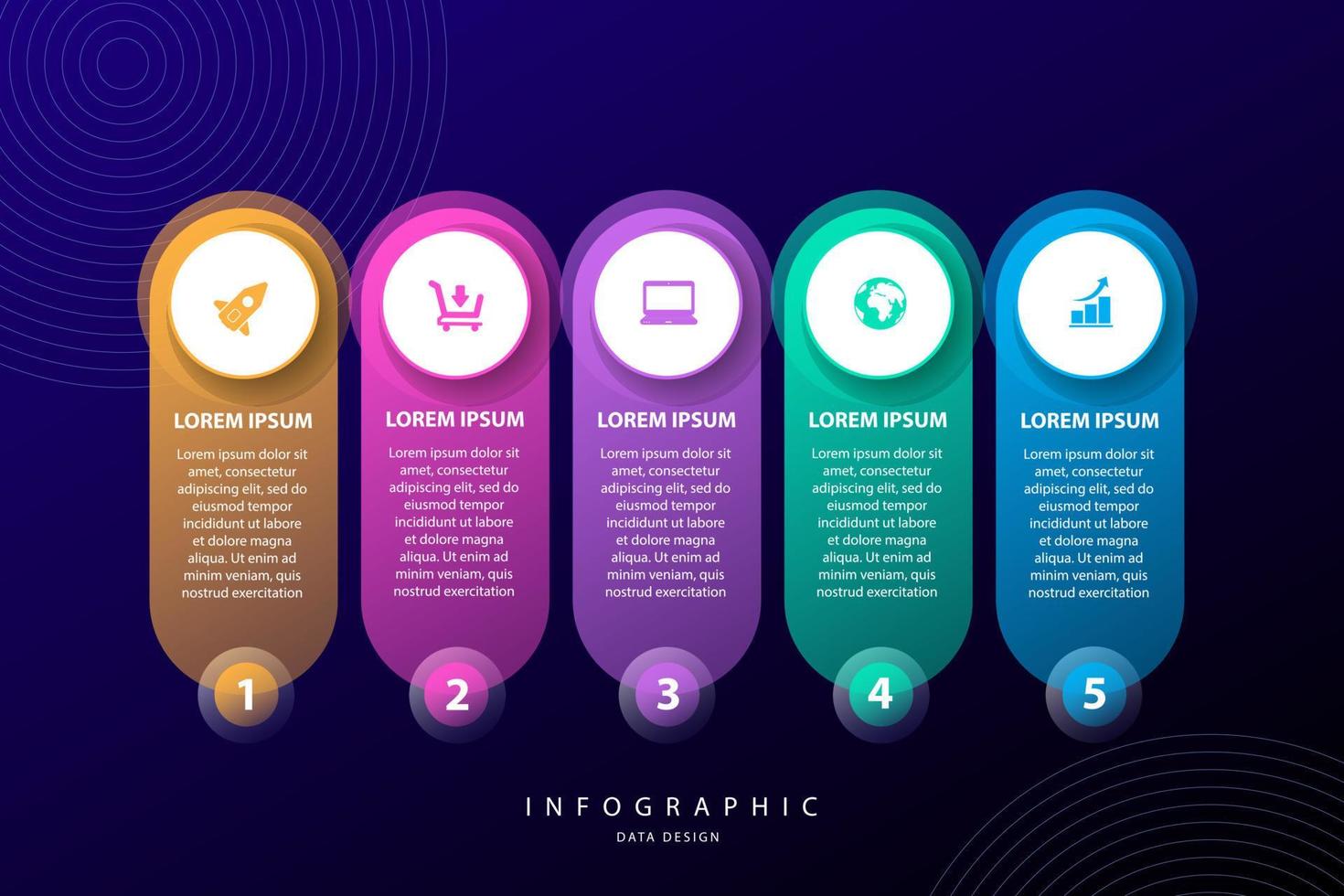 LOREM IPSUM

Lorem ipsum dolor sit amet, consectetur adipiscing elit, sed do eiusmod tempor incididunt ut labore et dolore magna aliqua. Ut enim ad minim veniam, quis nostrud exercitation

1

LOREM IPSUM

Lorem ipsum dolor sit amet, consectetur adipiscing elit, sed do eiusmod tempor incididunt ut labore et dolore magna aliqua. Ut enim ad minim veniam, quis nostrud exercitation

2

LOREM IPSUM

Lorem ipsum dolor sit amet, consectetur adipiscing elit, sed do eiusmod tempor incididunt ut labore et dolore magna aliqua. Ut enim ad minim veniam, quis nostrud exercitation

3

LOREM IPSUM

Lorem ipsum dolor sit amet, consectetur adipiscing elit, sed do eiusmod tempor incididunt ut labore et dolore magna aliqua. Ut enim ad minim veniam, quis nostrud exercitation

4

LOREM IPSUM

Lorem ipsum dolor sit amet, consectetur adipiscing elit, sed do eiusmod tempor incididunt ut labore et dolore magna aliqua. Ut enim ad minim veniam, quis nostrud exercitation

5

INFOGRAPHIC
DATA DESIGN