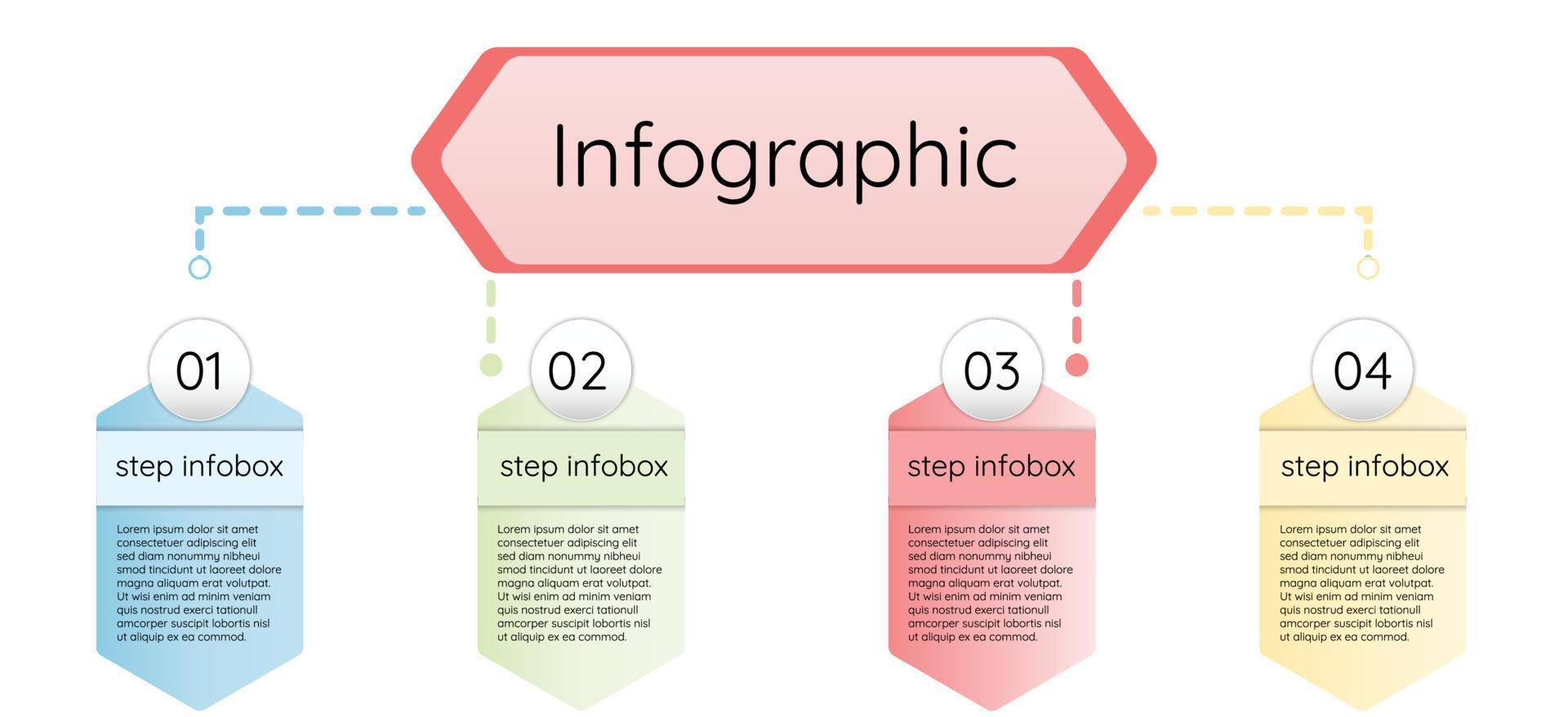 Infographic

01

step infobox

Lorem ipsum dolor sit amet consectetuer adipiscing elit sed diam nonummy nibheui smod tincidunt ut laoreet dolore magna aliquam erat volutpat. Ut wisi enim ad minim veniam quis nostrud exerci tationull amcorper suscipit lobortis nisl ut aliquip ex ea commod.

02

step infobox

Lorem ipsum dolor sit amet consectetuer adipiscing elit sed diam nonummy nibheui smod tincidunt ut laoreet dolore magna aliquam erat volutpat. Ut wisi enim ad minim veniam quis nostrud exerci tationull amcorper suscipit lobortis nisl ut aliquip ex ea commod.

03

step infobox

Lorem ipsum dolor sit amet consectetuer adipiscing elit sed diam nonummy nibheui smod tincidunt ut laoreet dolore magna aliquam erat volutpat. Ut wisi enim ad minim veniam quis nostrud exerci tationull amcorper suscipit lobortis nisl ut aliquip ex ea commod.

04

step infobox

Lorem ipsum dolor sit amet consectetuer adipiscing elit sed diam nonummy nibheui smod tincidunt ut laoreet dolore magna aliquam erat volutpat. Ut wisi enim ad minim veniam quis nostrud exerci tationull amcorper suscipit lobortis nisl ut aliquip ex ea commod.